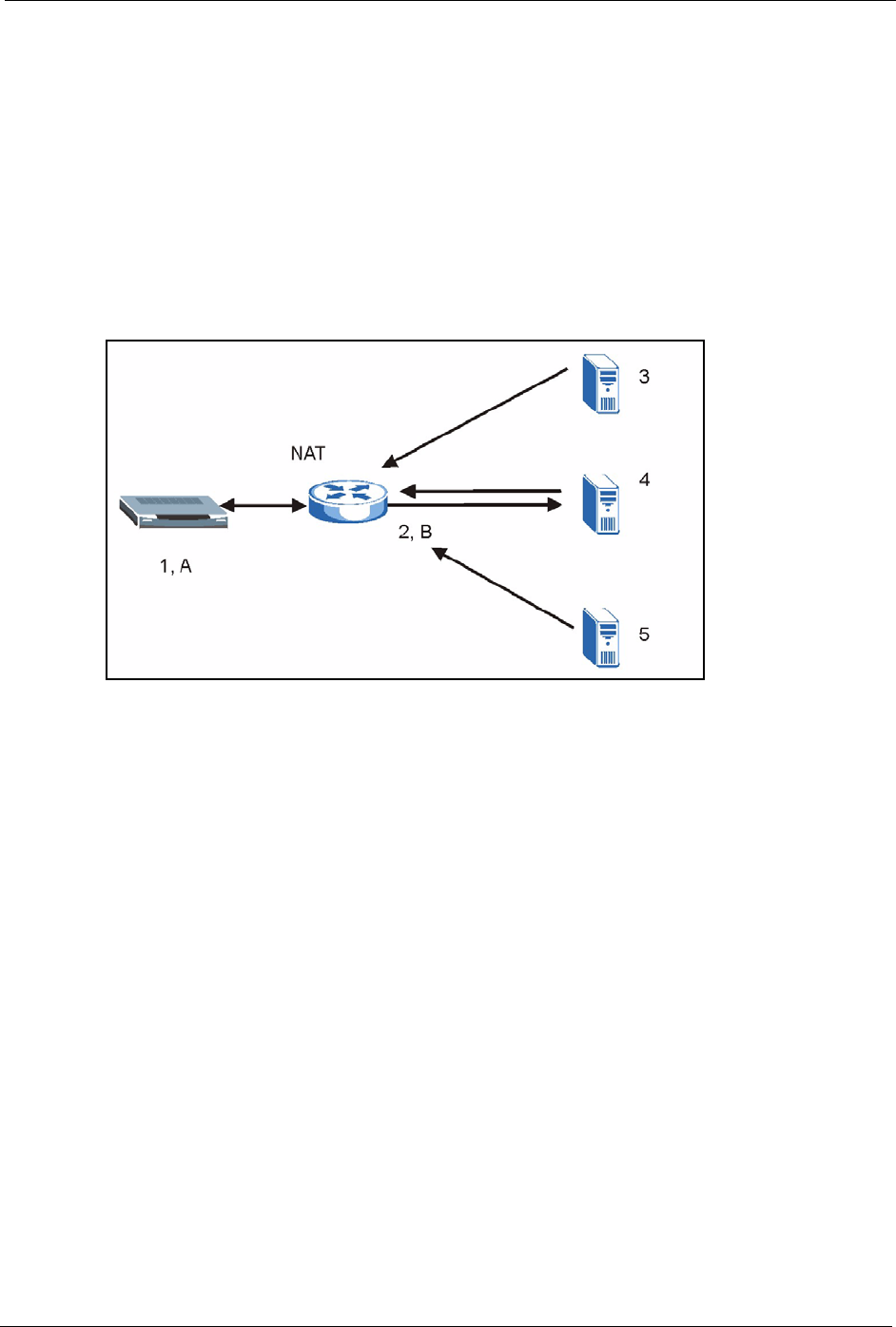 3

NAT

4

2, B

1, A

5