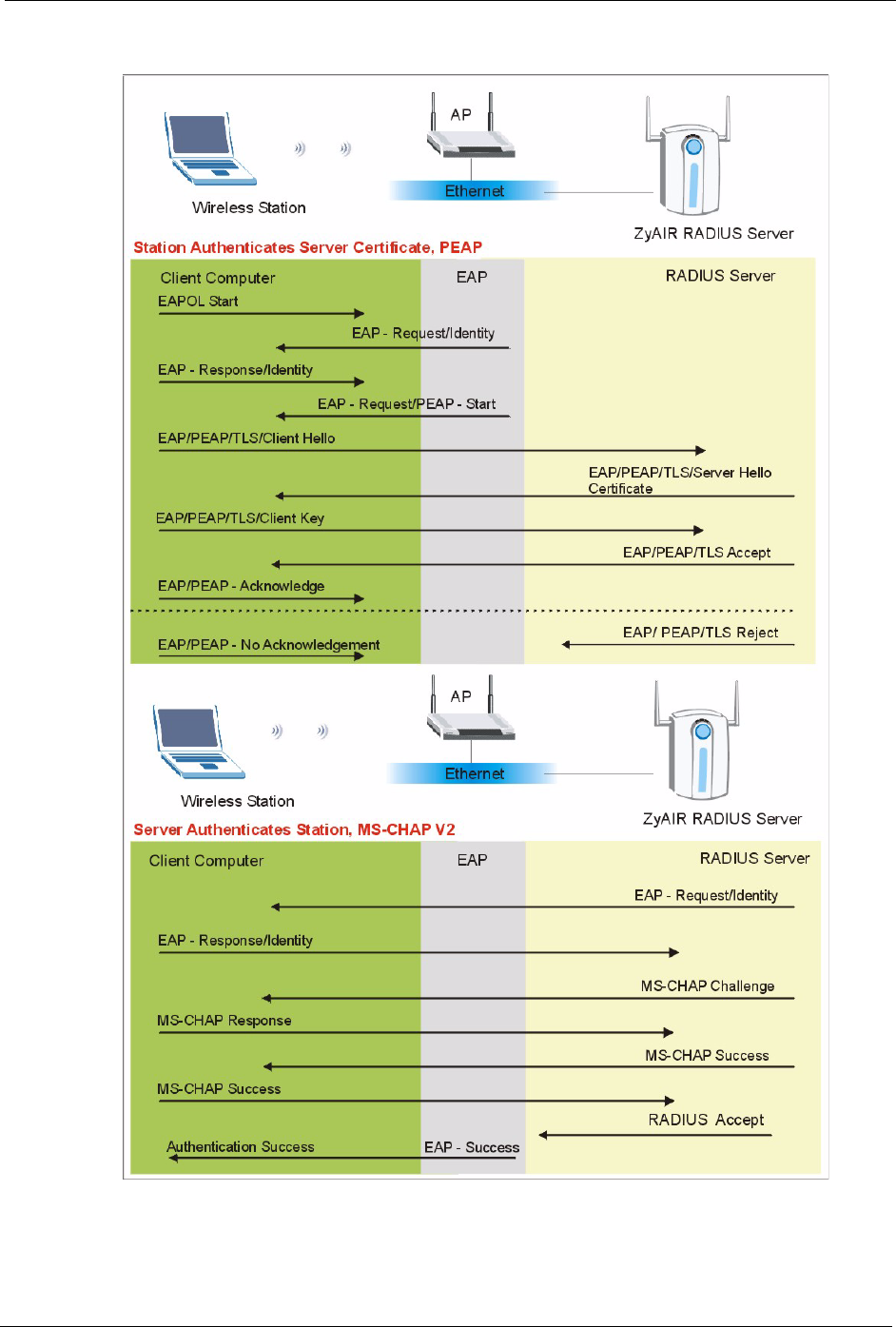 AP

Ethernet

Wireless Station

ZyAIR RADIUS Server

Station Authenticates Server Certificate, PEAP

Client Computer

EAP

RADIUS Server

EAPOL Start

EAP - Request/Identity

EAP - Response/Identity

EAP - Request/PEAP - Start

EAP/PEAP/TLS/Client Hello

EAP/PEAP/TLS/Server Hello Certificate

EAP/PEAP/TLS/Client Key

EAP/PEAP/TLS Accept

EAP/PEAP - Acknowledge

EAP/ PEAP/TLS Reject

EAP/PEAP - No Acknowledgement

AP

Ethernet

Wireless Station

ZyAIR RADIUS Server

Server Authenticates Station, MS-CHAP V2

Client Computer

EAP

RADIUS Server

EAP - Request/Identity

EAP - Response/Identity

MS-CHAP Challenge

MS-CHAP Response

MS-CHAP Success

MS-CHAP Success

RADIUS Accept

Authentication Success

EAP - Success