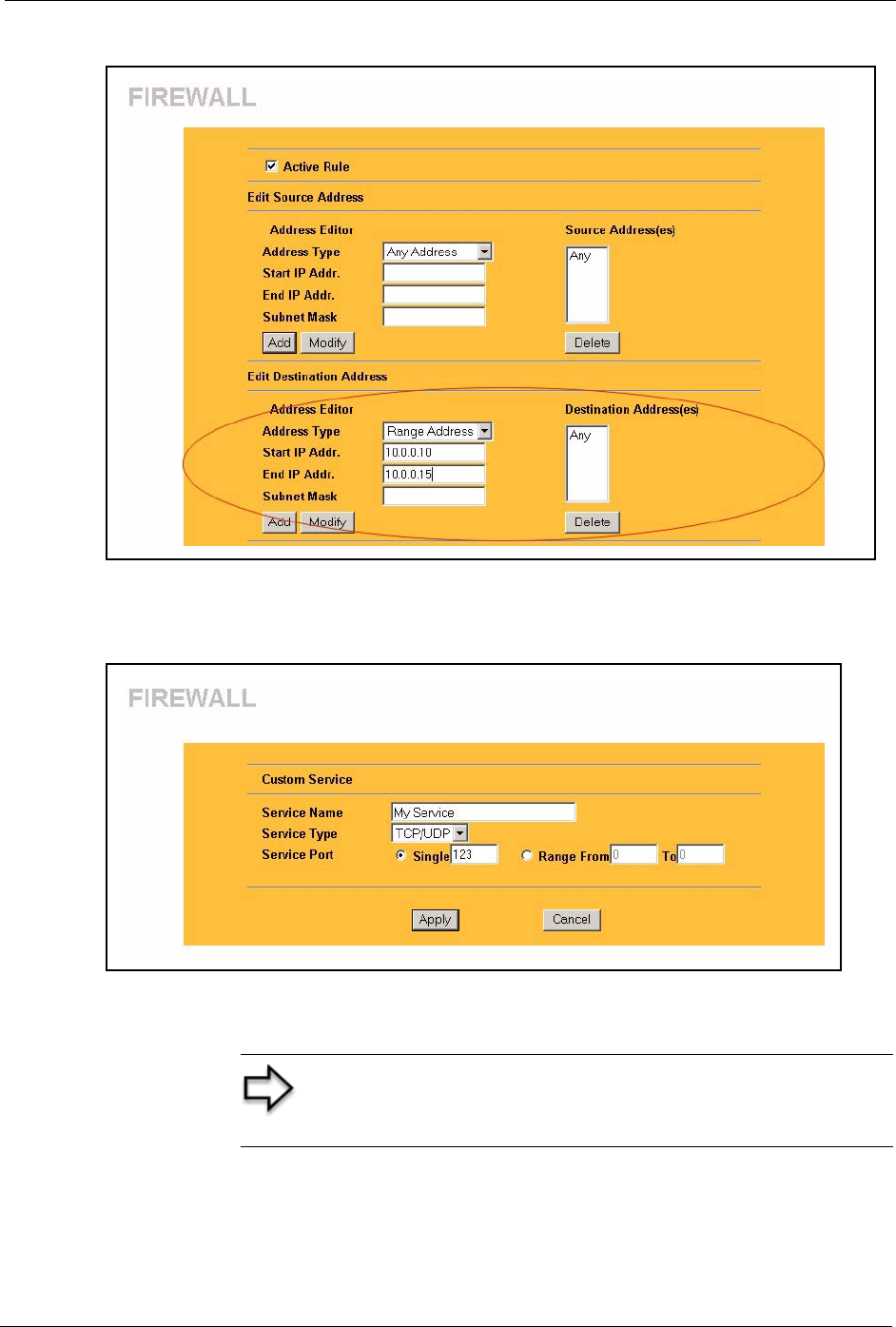 FIREWALL

Active Rule

Edit Source Address

Address Editor

Address Type Any Address

Start IP Addr.

End IP Addr.

Subnet Mask

Add Modify

Source Address(es)

Any

Delete

Edit Destination Address

Address Editor

Address Type Range Address

Start IP Addr. 10.0.0.10

End IP Addr. 10.0.0.15

Subnet Mask

Add Modify

Destination Address(es)

Any

Delete

FIREWALL

Custom Service

Service Name My Service

Service Type TCP/UDP

Service Port Single 123 Range From 0 To 0

Apply Cancel