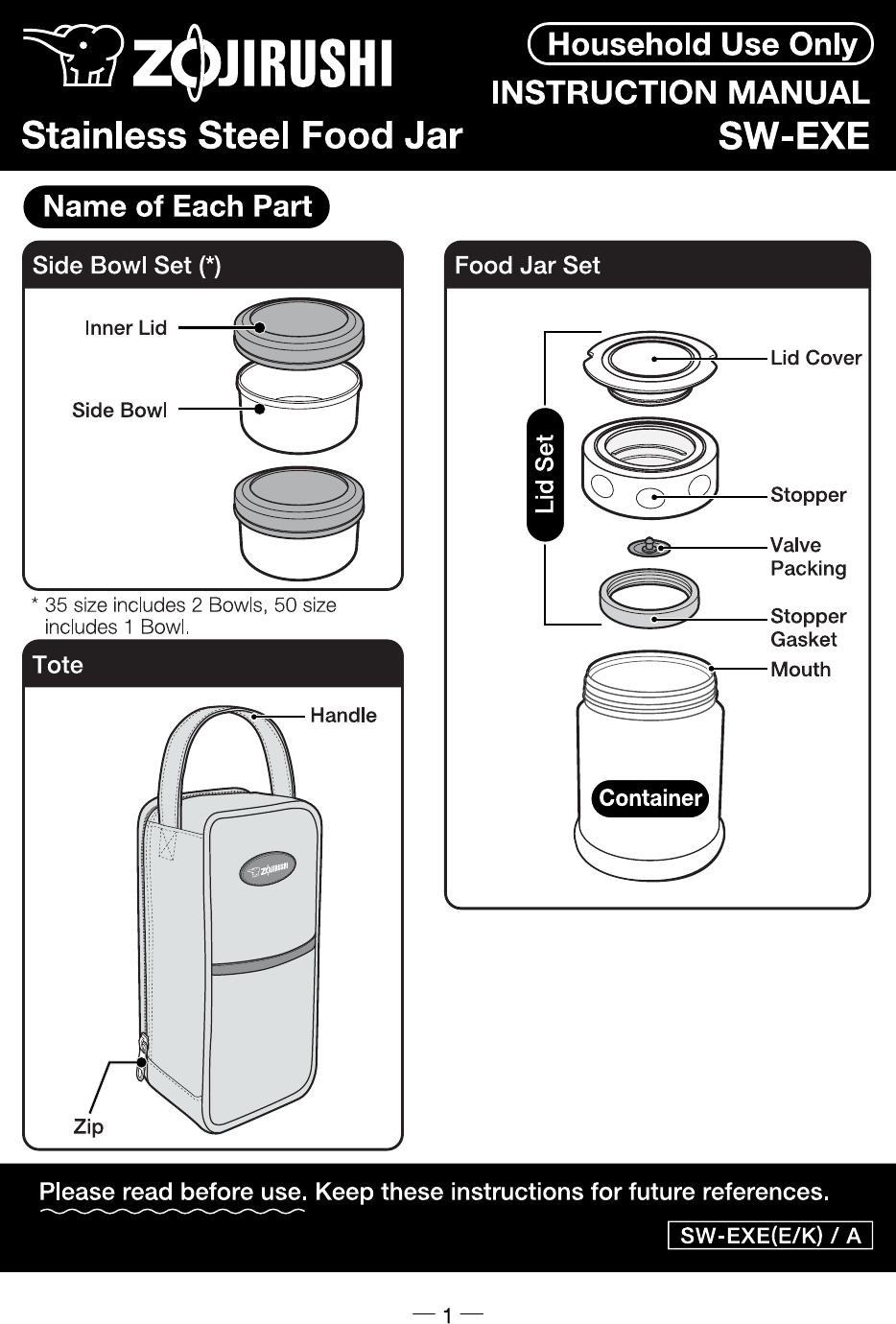 ZOJIRUSHI

Household Use Only

INSTRUCTION MANUAL

Stainless Steel Food Jar

SW-EXE

Name of Each Part

Side Bowl Set (*)

Inner Lid

Side Bowl

* 35 size includes 2 Bowls, 50 size includes 1 Bowl.

Tote

Handle

ZOJIRUSHI

Zip

Food Jar Set

Lid Set

Lid Cover

Stopper

Valve Packing

Stopper Gasket

Mouth

Container

Please read before use. Keep these instructions for future references.

SW-EXE(E/K) / A

— 1 —