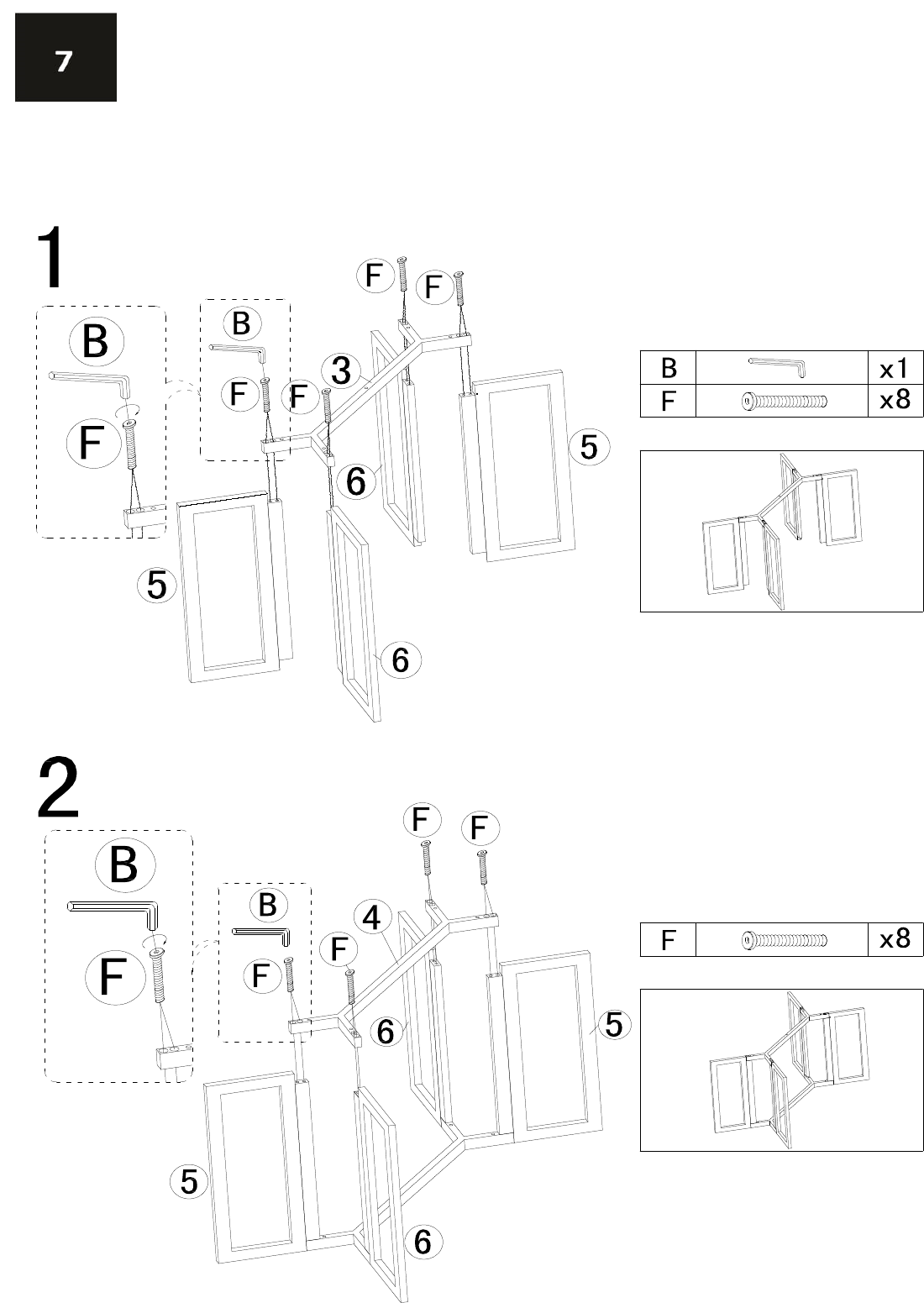 7

1

B
F
B
F
F
F
F
3
6
5
5
6

| B | | x1 |
|---|---|---|
| F | | x8 |

2

B
F
B
F
F
F
F
4
6
5
5
6

| F | | x8 |
|---|---|---|