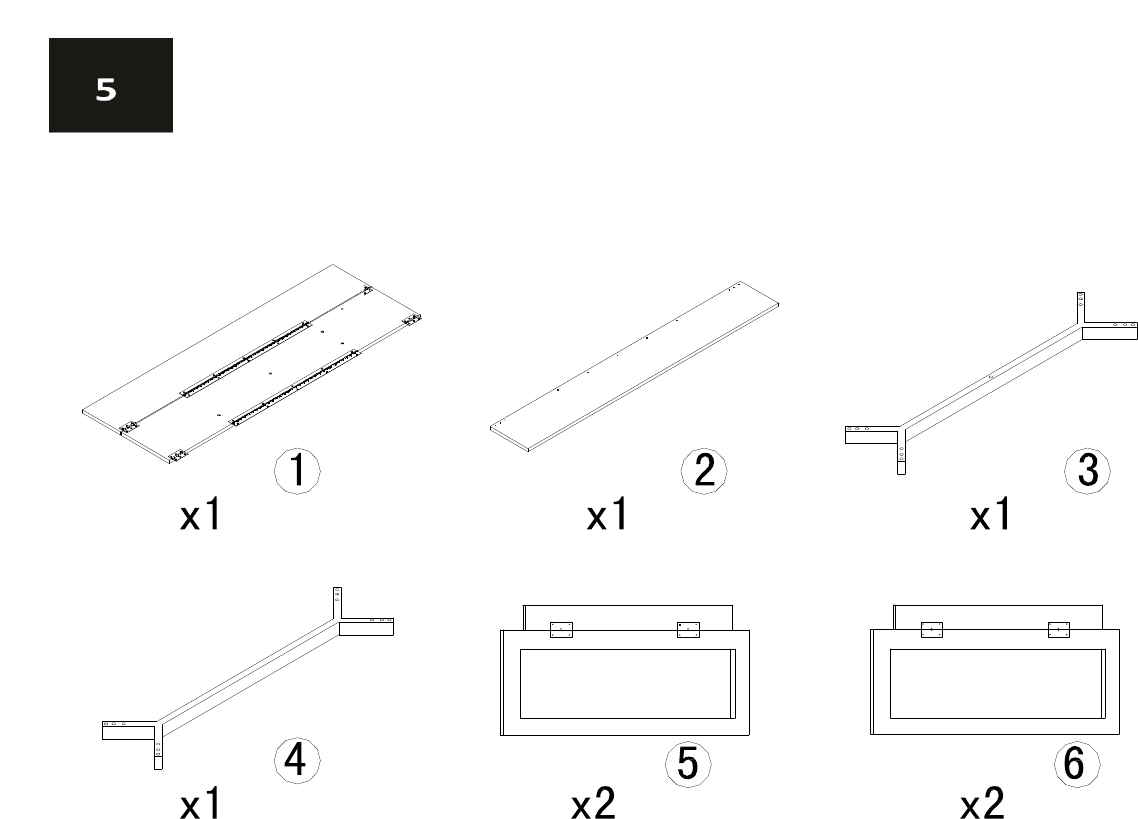 5

1
x1

2
x1

3
x1

4
x1

5
x2

6
x2