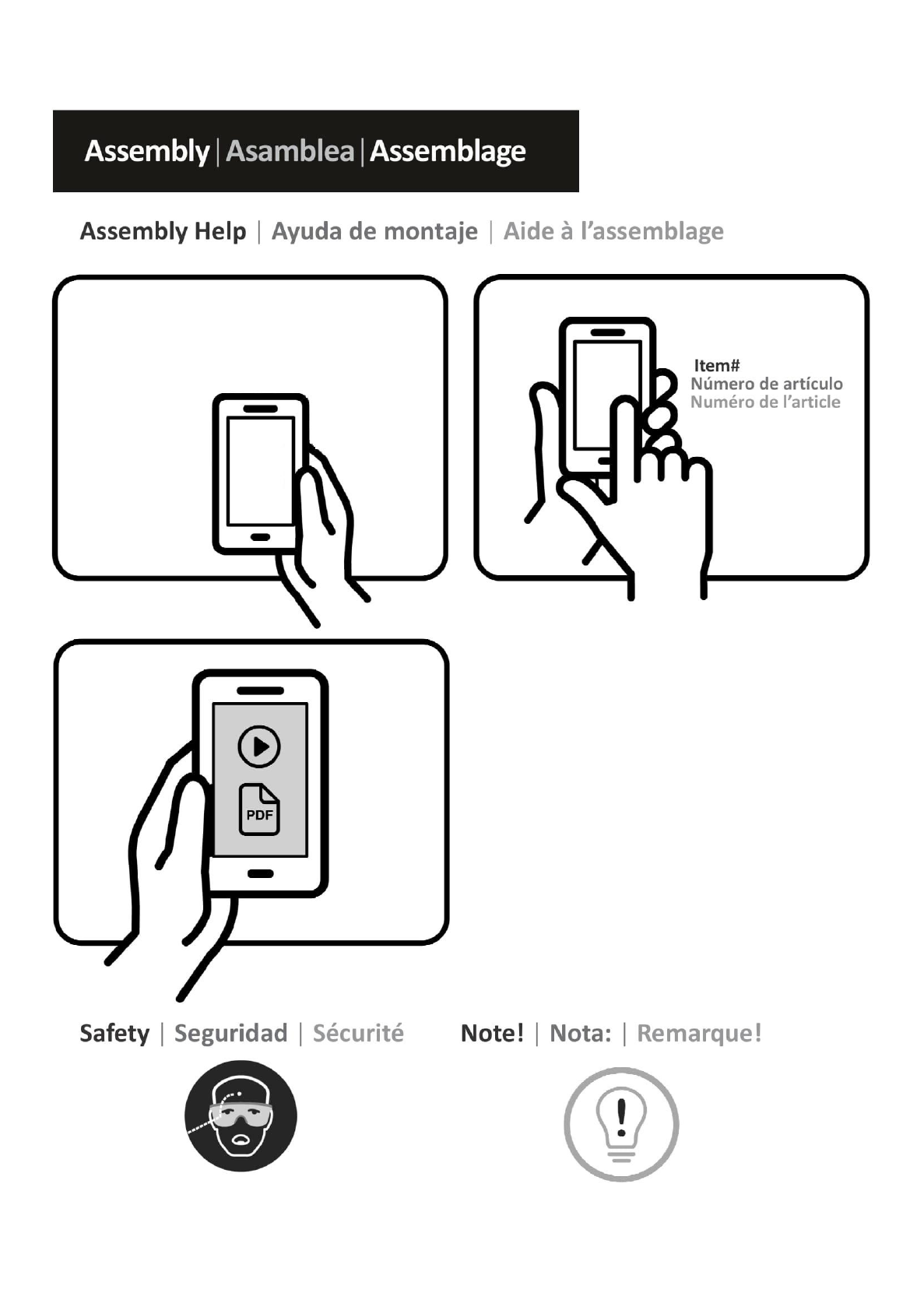 Assembly | Asamblea | Assemblage

Assembly Help | Ayuda de montaje | Aide à l'assemblage

Item#
Número de artículo
Numéro de l'article

PDF

Safety | Seguridad | Sécurité

Note! | Nota: | Remarque!