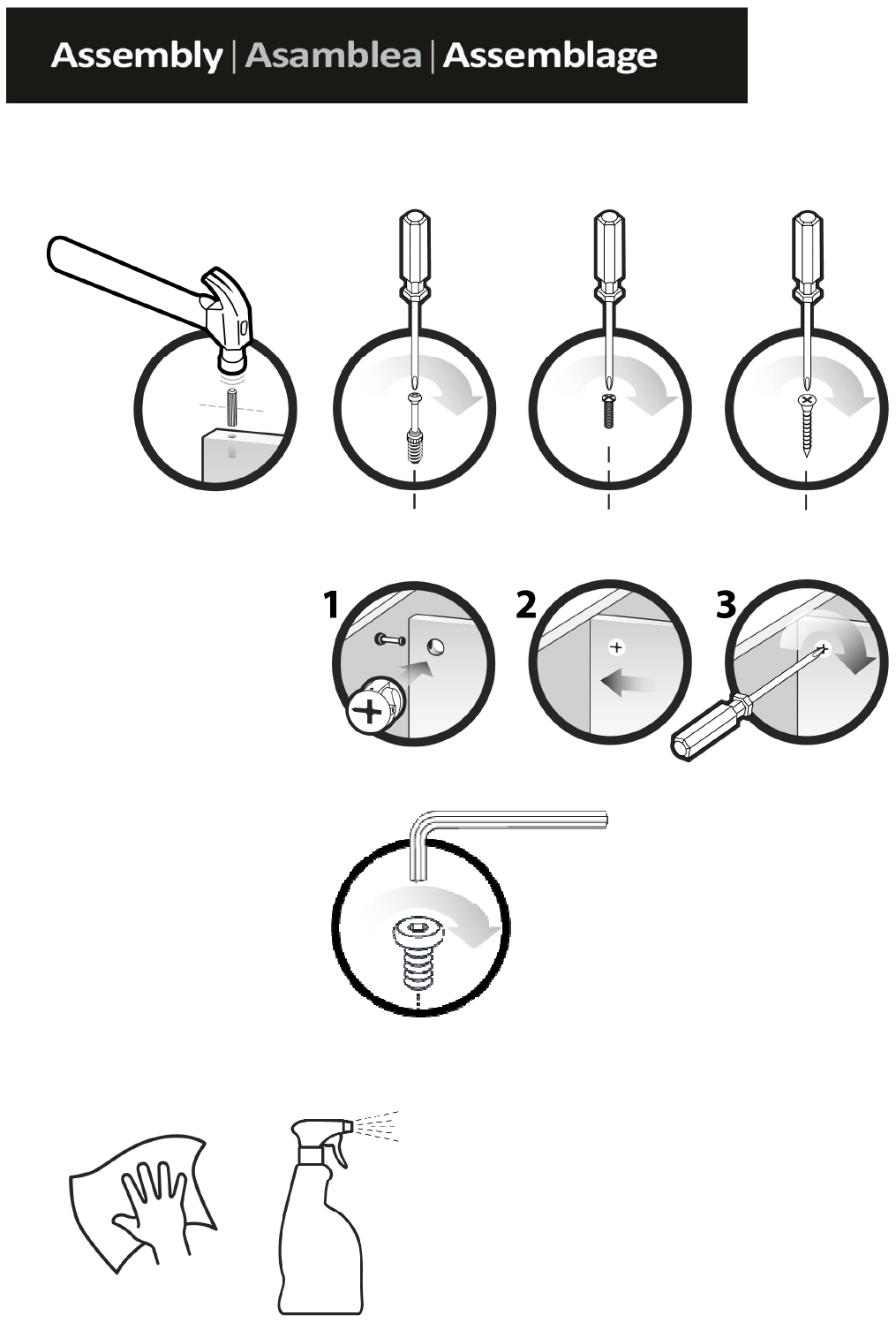 Assembly | Asamblea | Assemblage

1

2

3