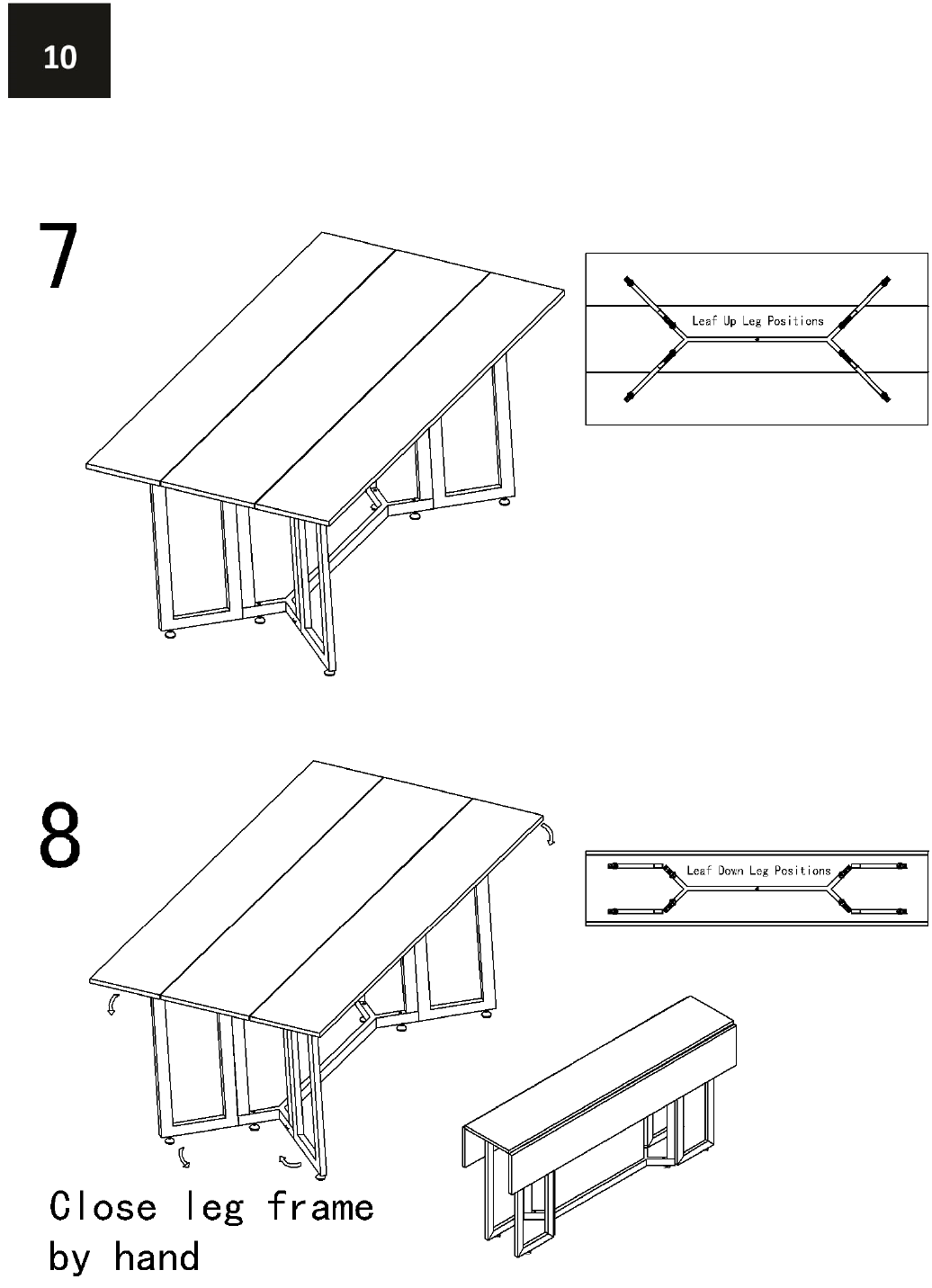 10

7

Leaf Up Leg Positions

8

Leaf Down Leg Positions

Close leg frame by hand