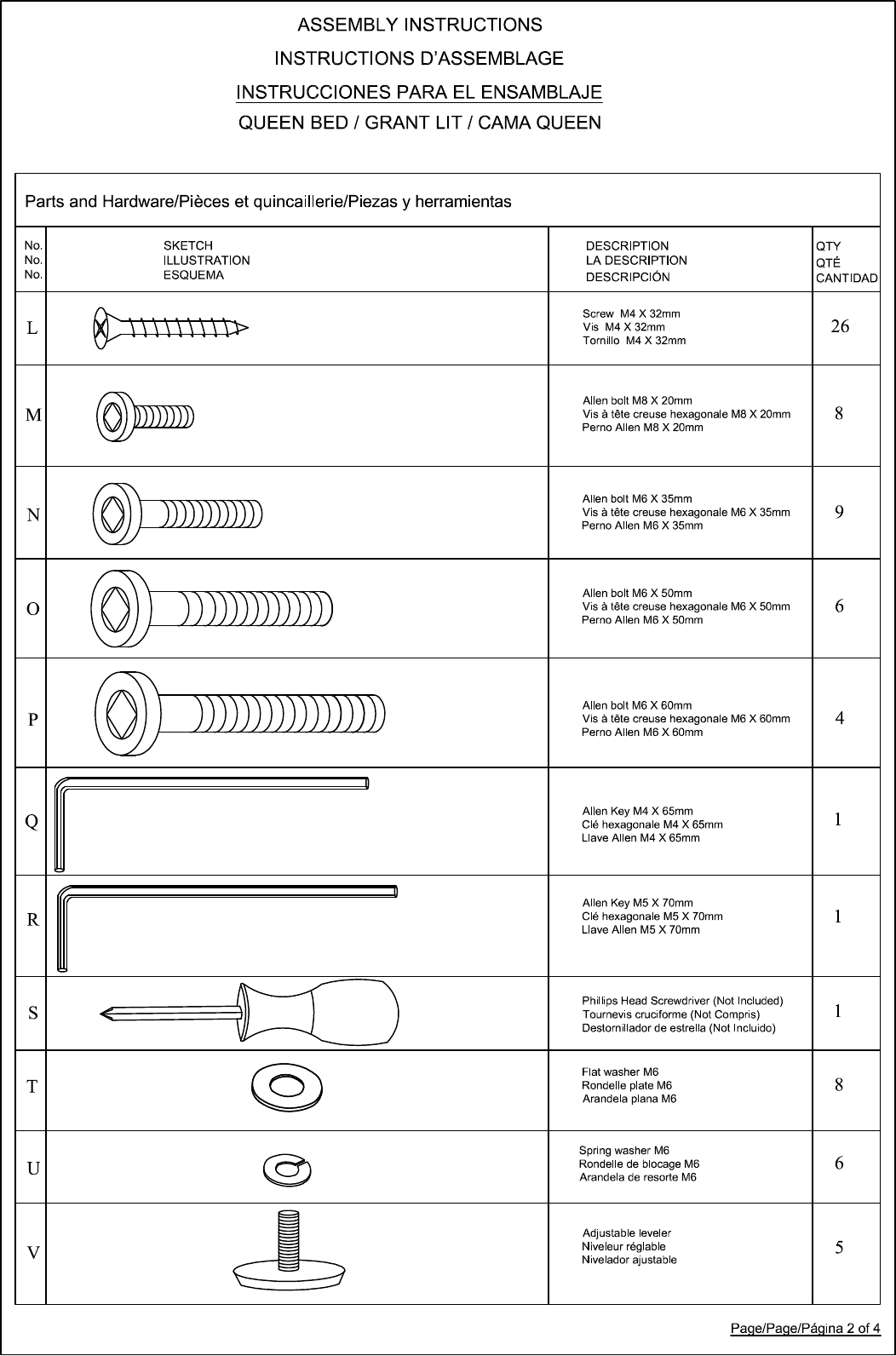 ASSEMBLY INSTRUCTIONS
INSTRUCTIONS D'ASSEMBLAGE
INSTRUCCIONES PARA EL ENSAMBLAJE
QUEEN BED / GRANT LIT / CAMA QUEEN

Parts and Hardware/Pièces et quincaillerie/Piezas y herramientas

| No. No. No. | SKETCH ILLUSTRATION ESQUEMA | DESCRIPTION LA DESCRIPTION DESCRIPCIÓN | QTY QTÉ CANTIDAD |
|---|---|---|---|
| L | | Screw M4 X 32mm Vis M4 X 32mm Tornillo M4 X 32mm | 26 |
| M | | Allen bolt M8 X 20mm Vis à tête creuse hexagonale M8 X 20mm Perno Allen M8 X 20mm | 8 |
| N | | Allen bolt M6 X 35mm Vis à tête creuse hexagonale M6 X 35mm Perno Allen M6 X 35mm | 9 |
| O | | Allen bolt M6 X 50mm Vis à tête creuse hexagonale M6 X 50mm Perno Allen M6 X 50mm | 6 |
| P | | Allen bolt M6 X 60mm Vis à tête creuse hexagonale M6 X 60mm Perno Allen M6 X 60mm | 4 |
| Q | | Allen Key M4 X 65mm Clé hexagonale M4 X 65mm Llave Allen M4 X 65mm | 1 |
| R | | Allen Key M5 X 70mm Clé hexagonale M5 X 70mm Llave Allen M5 X 70mm | 1 |
| S | | Phillips Head Screwdriver (Not Included) Tournevis cruciforme (Not Compris) Destornillador de estrella (Not Incluido) | 1 |
| T | | Flat washer M6 Rondelle plate M6 Arandela plana M6 | 8 |
| U | | Spring washer M6 Rondelle de blocage M6 Arandela de resorte M6 | 6 |
| V | | Adjustable leveler Niveleur réglable Nivelador ajustable | 5 |

Page/Page/Página 2 of 4