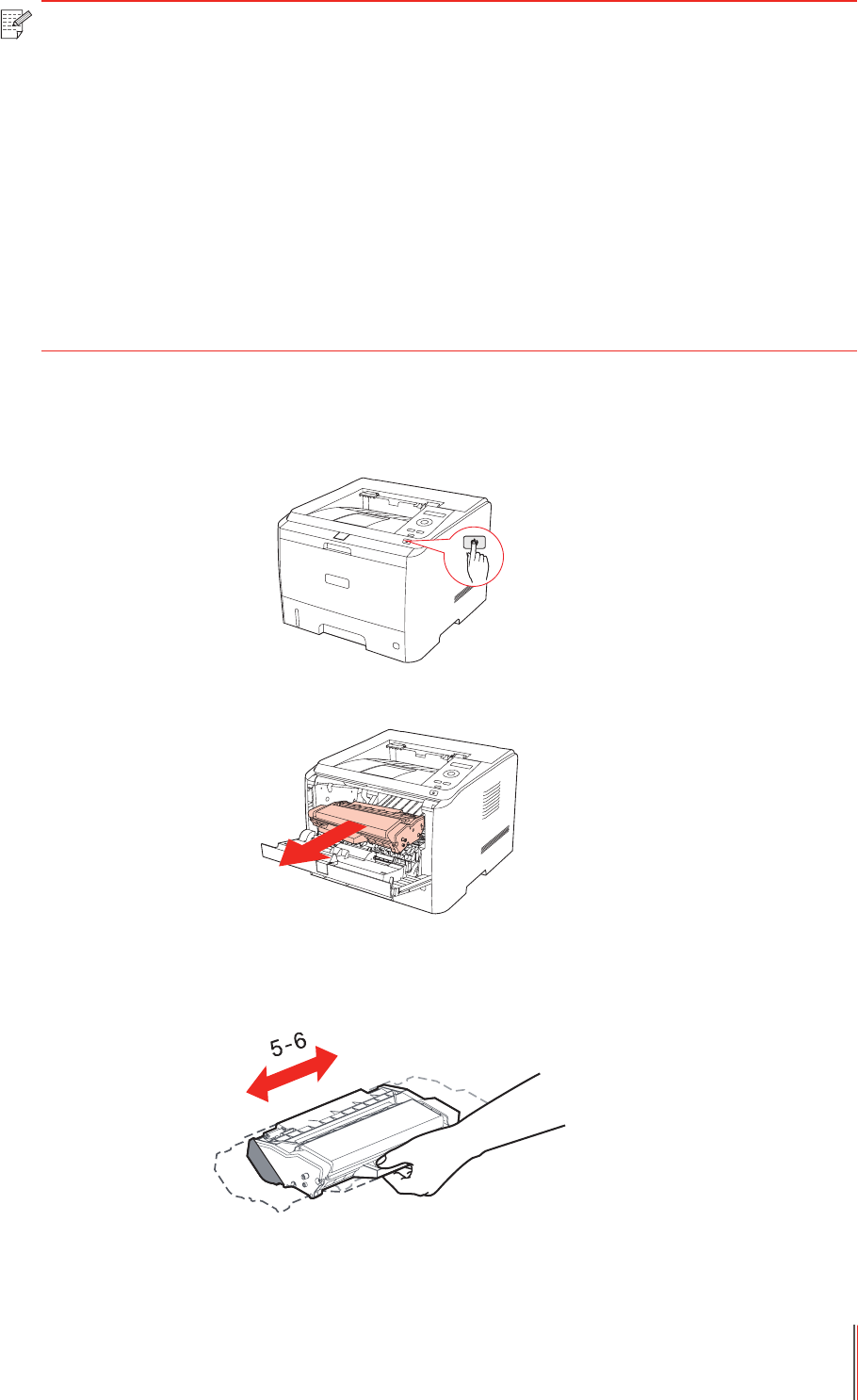 5-6