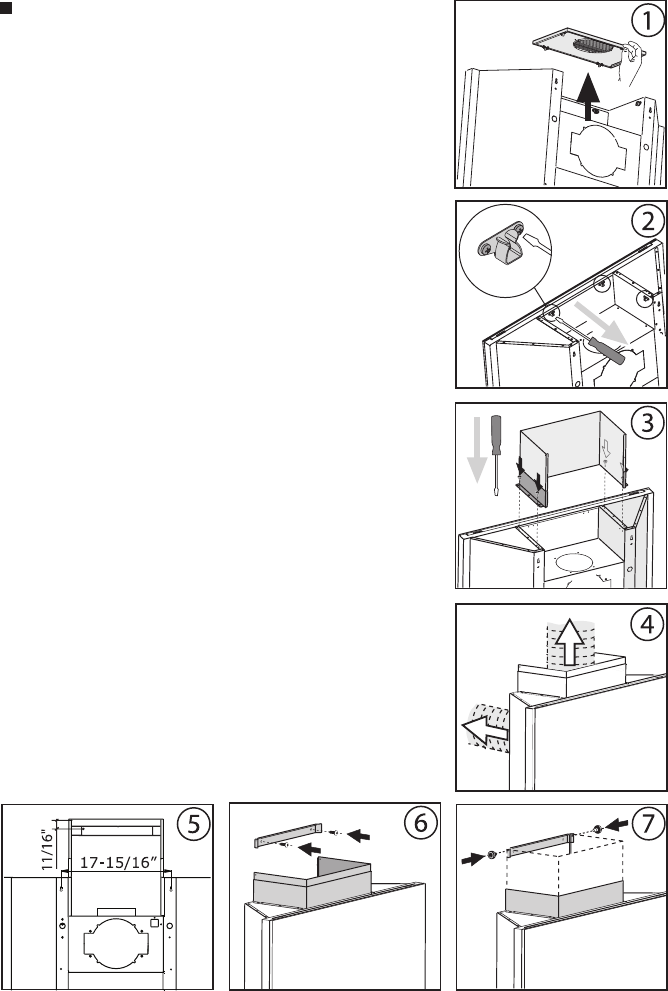 1

2

3

4

5

11/16"

17-15/16"

6

7