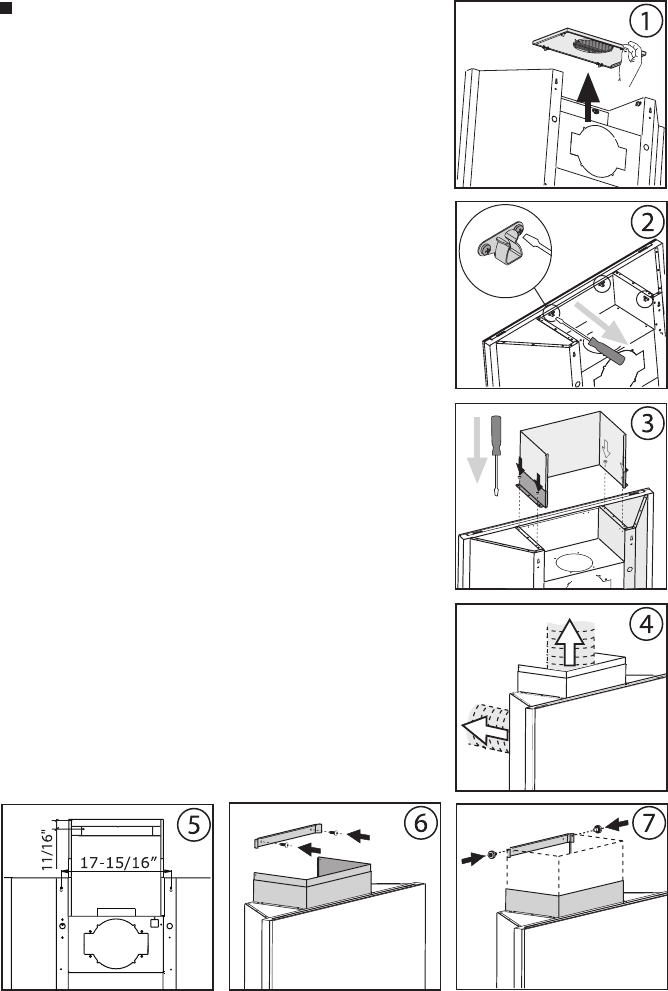 1

2

3

4

5

11/16"

17-15/16"

6

7