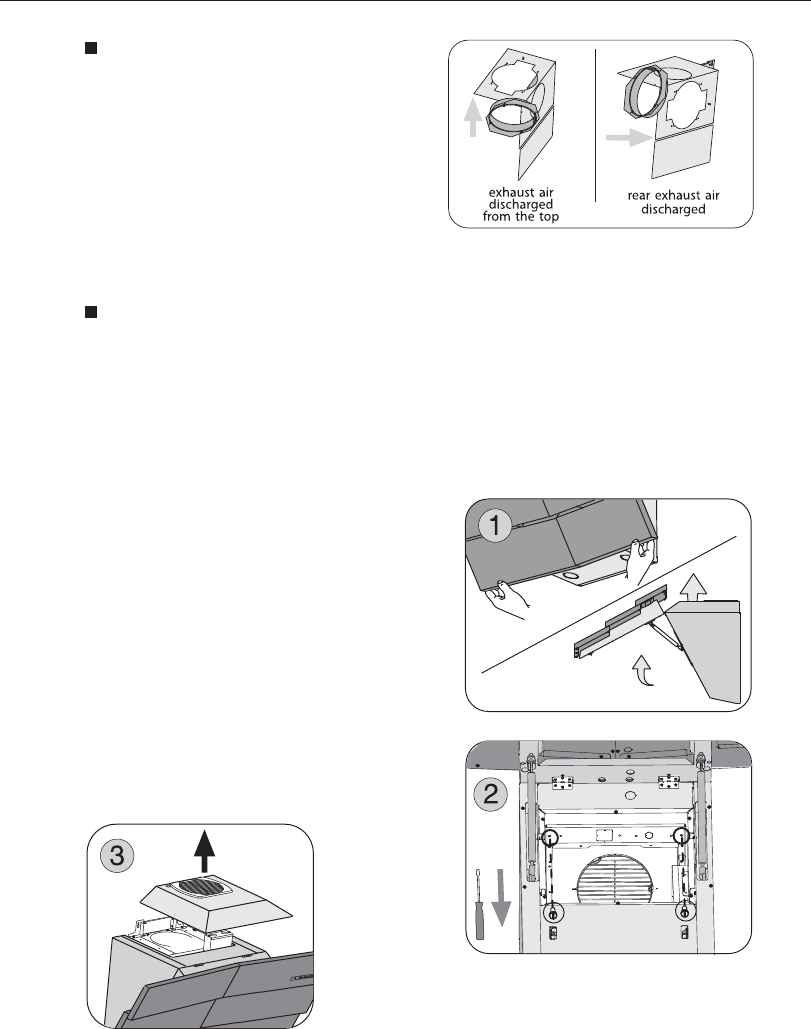 exhaust air discharged from the top

rear exhaust air discharged

1

2

3