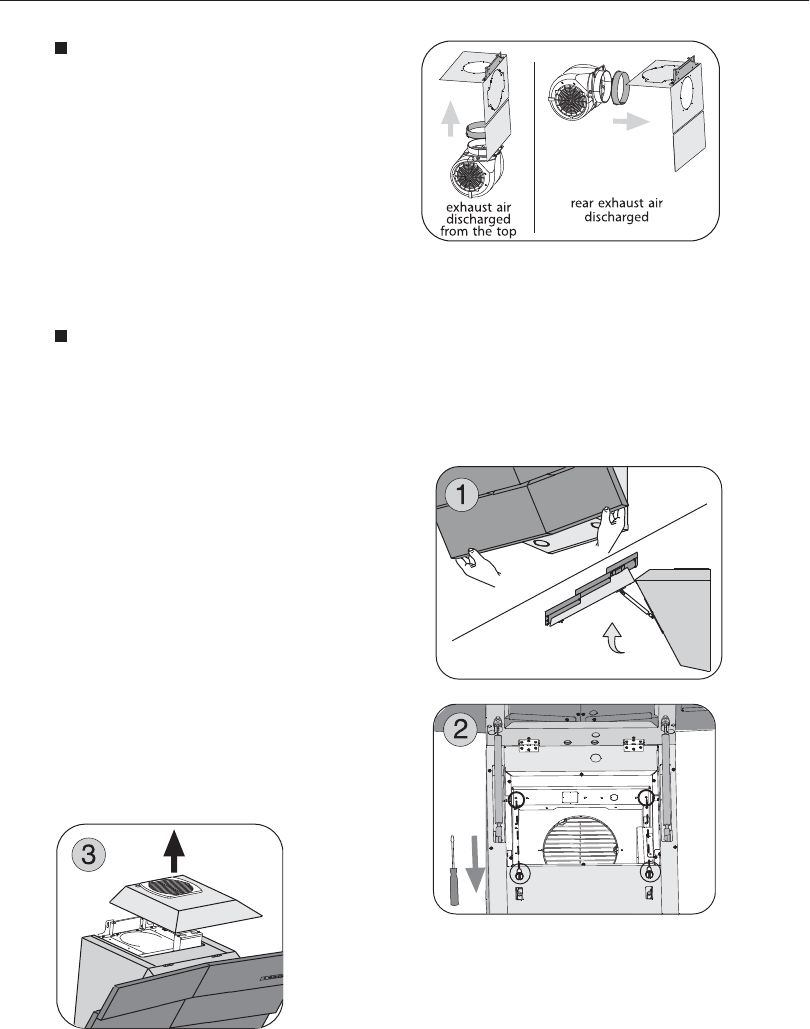 exhaust air discharged from the top

rear exhaust air discharged

1

2

3