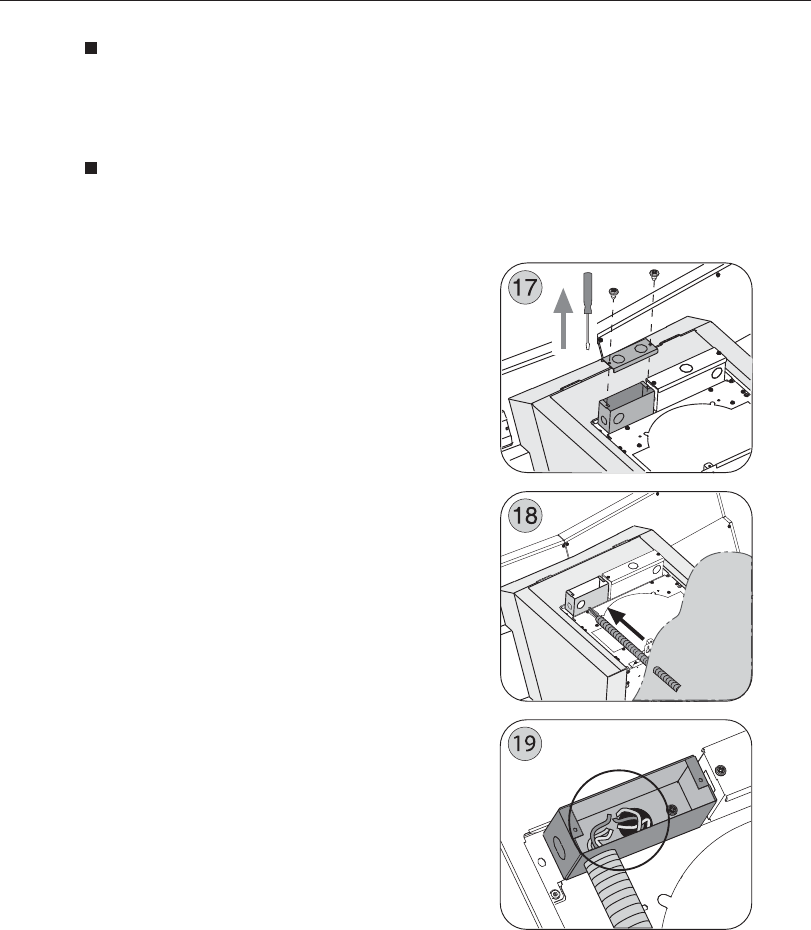 17

18

19