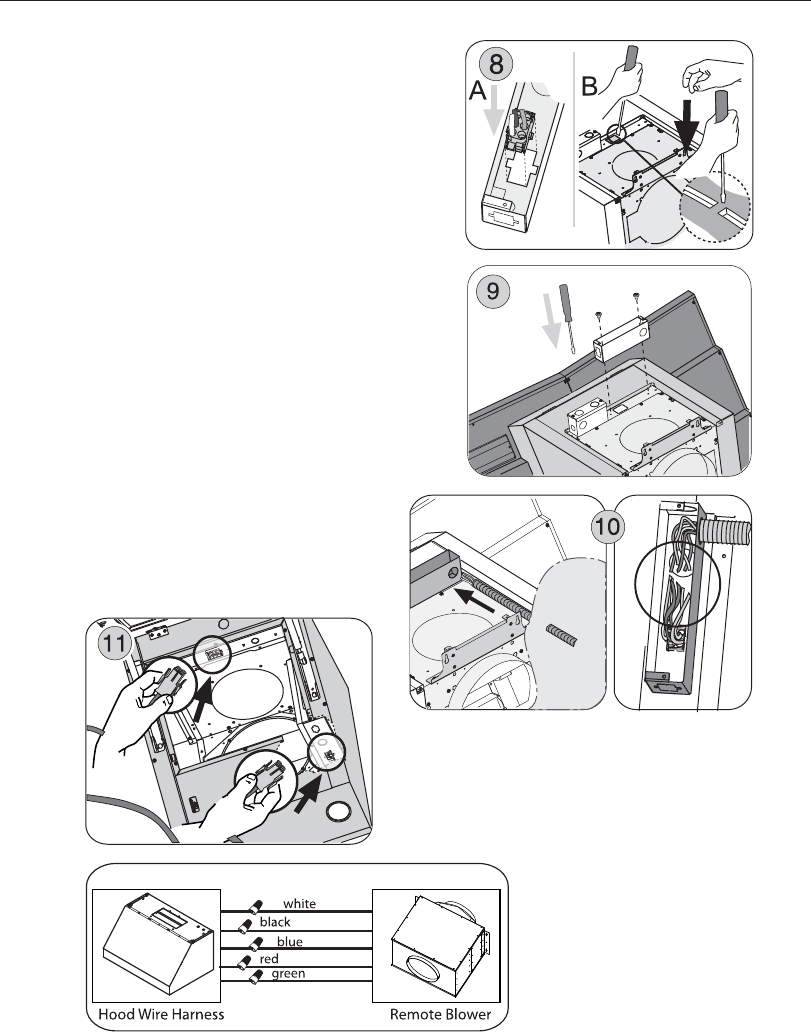 8
A
B

9

10

11

white
black
blue
red
green
Hood Wire Harness
Remote Blower