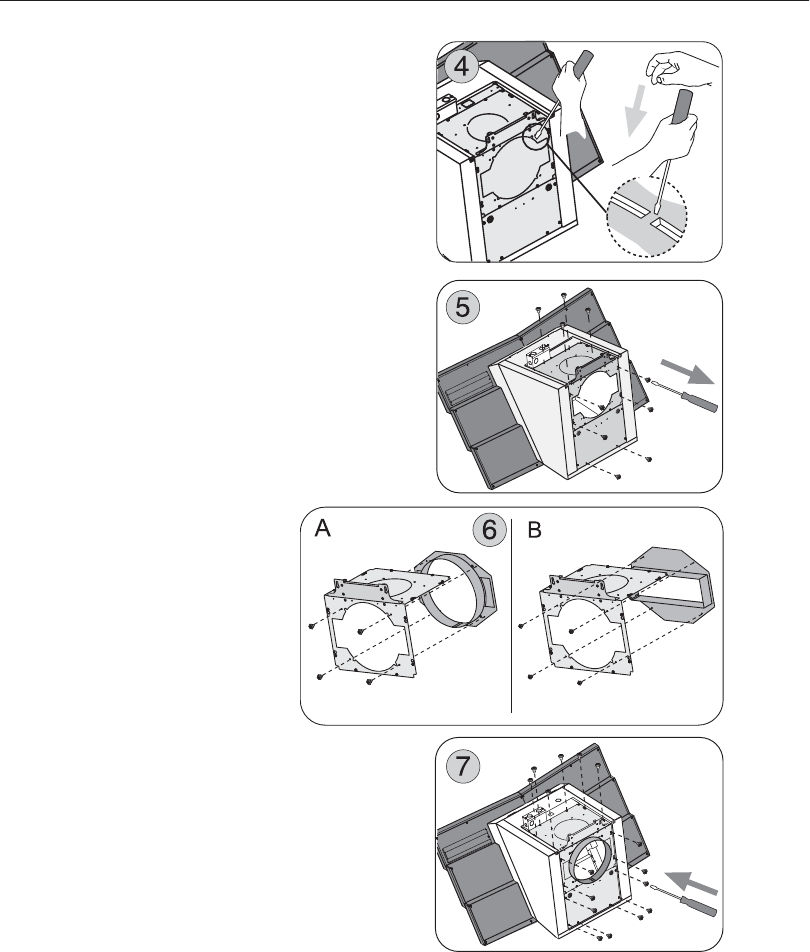 4

5

A

6

B

7