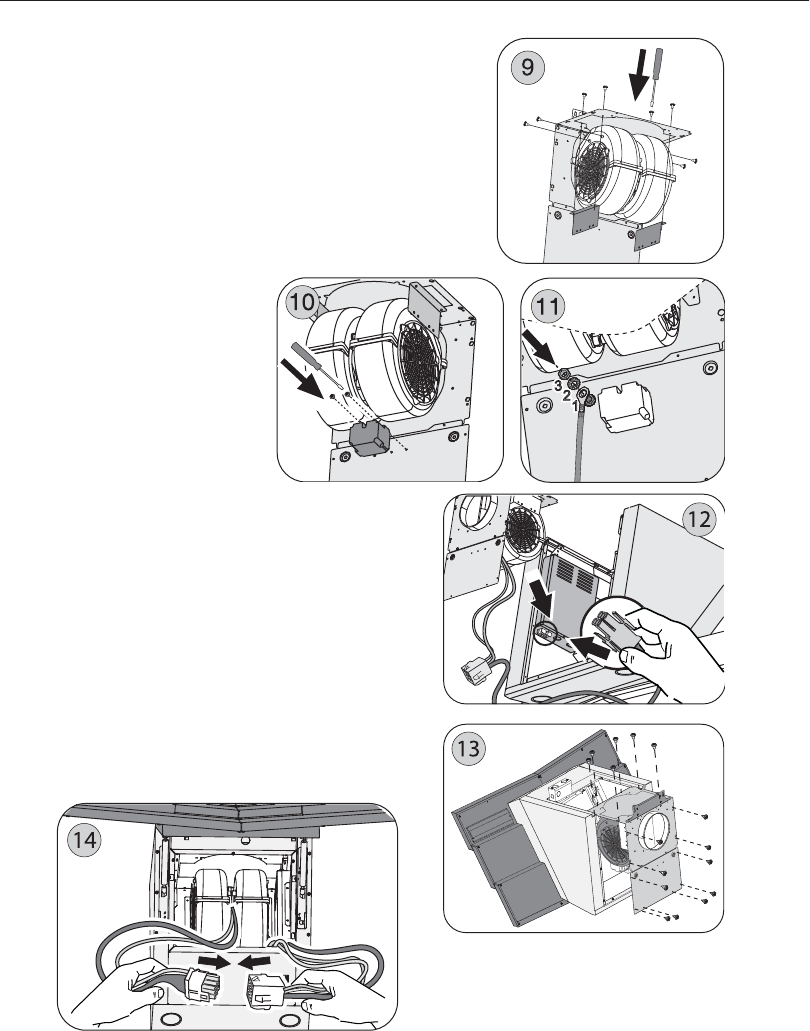 9

10

11

3
2
1

12

13

14