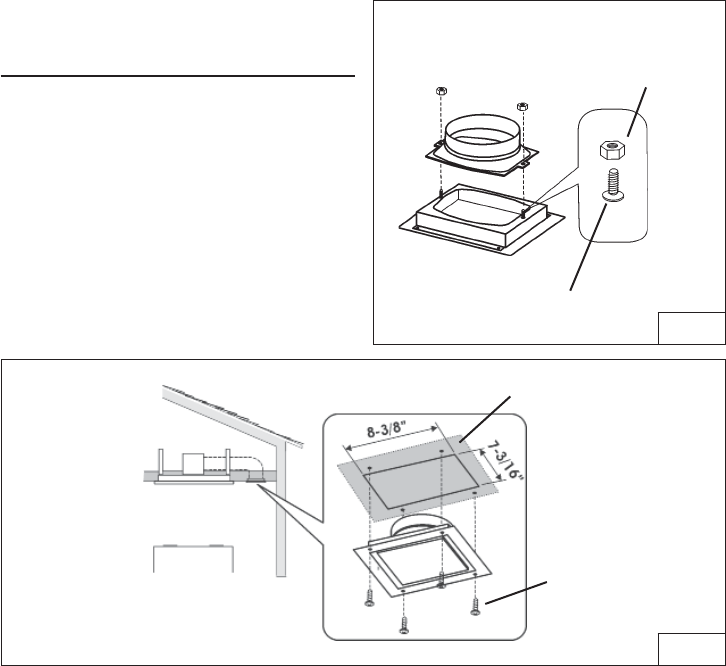 8-3/8"

7-3/16"