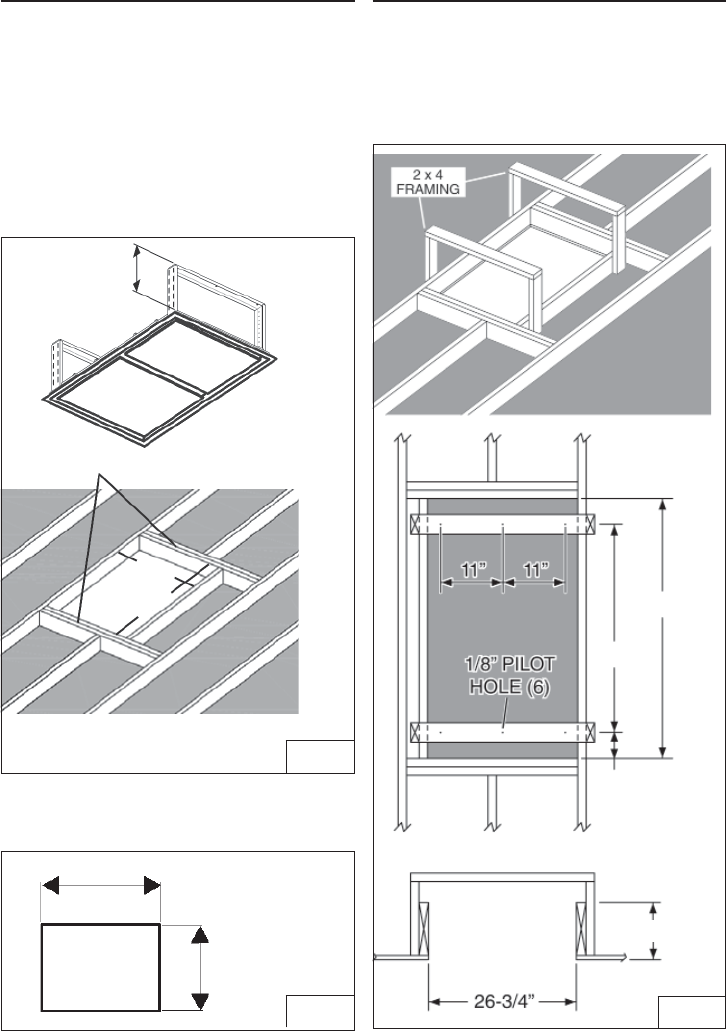 2 x 4 FRAMING

11"

11"

1/8" PILOT HOLE (6)

26-3/4"