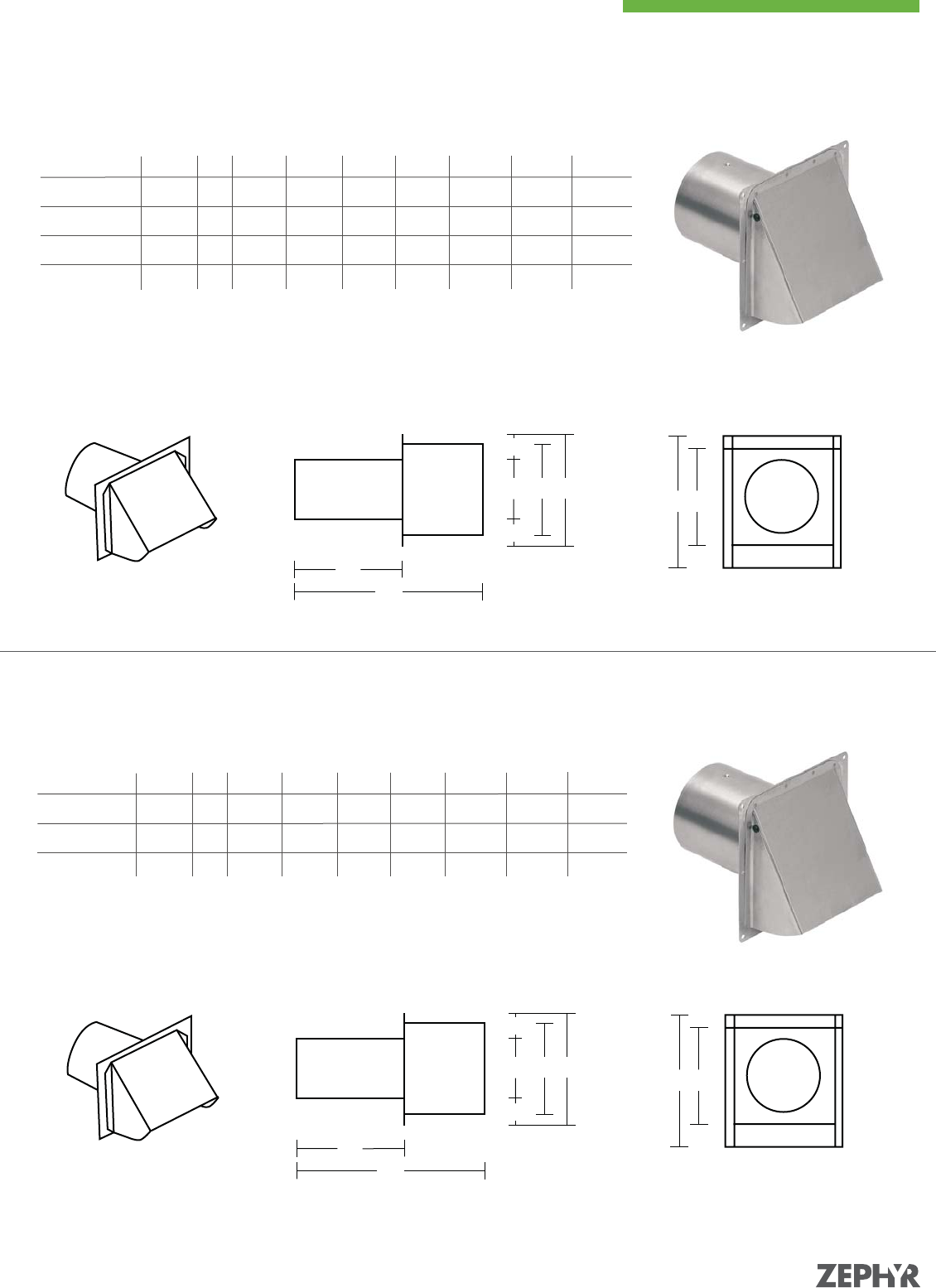 ZEPHYR