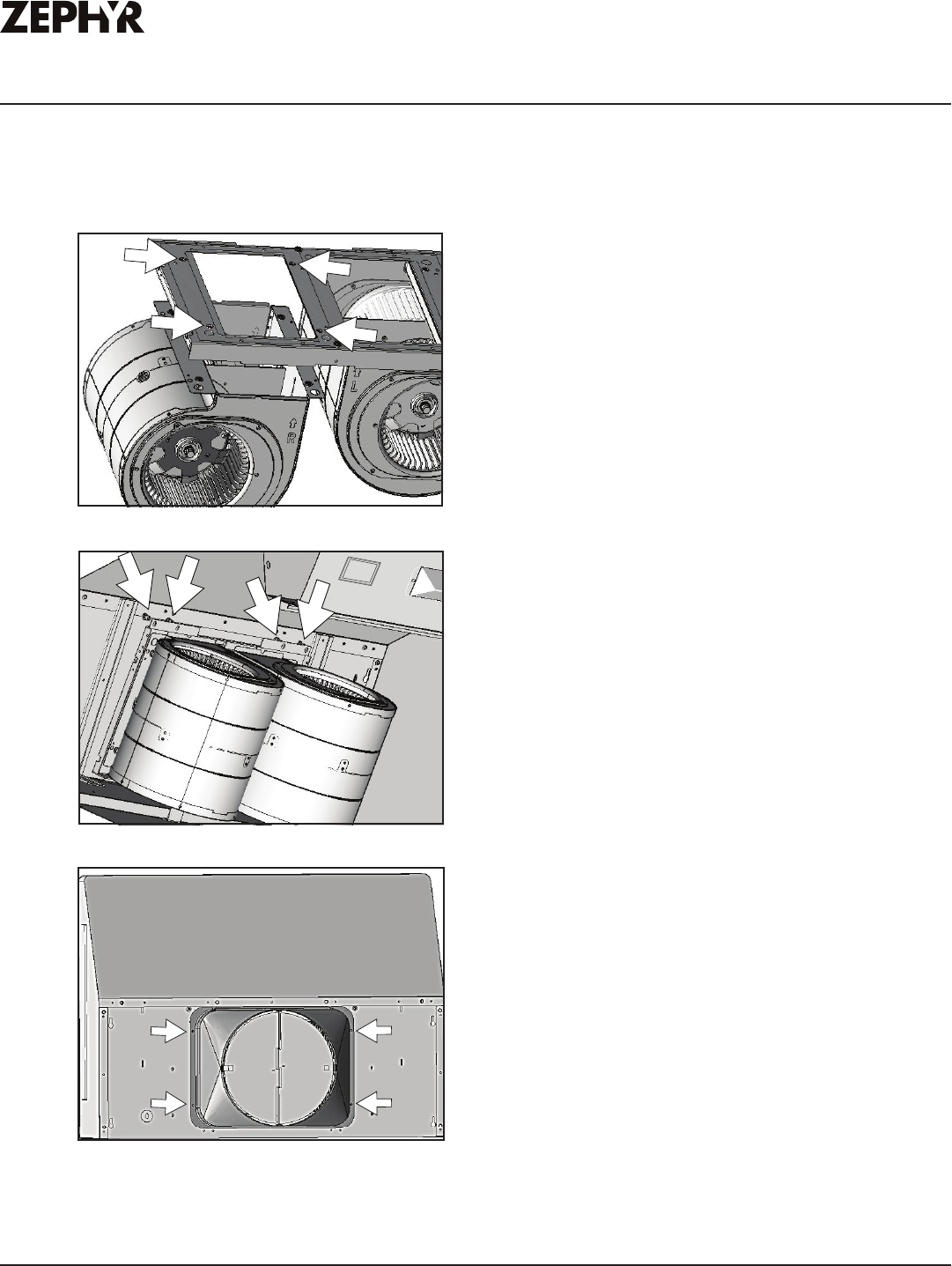 ZEPHYR

L

R