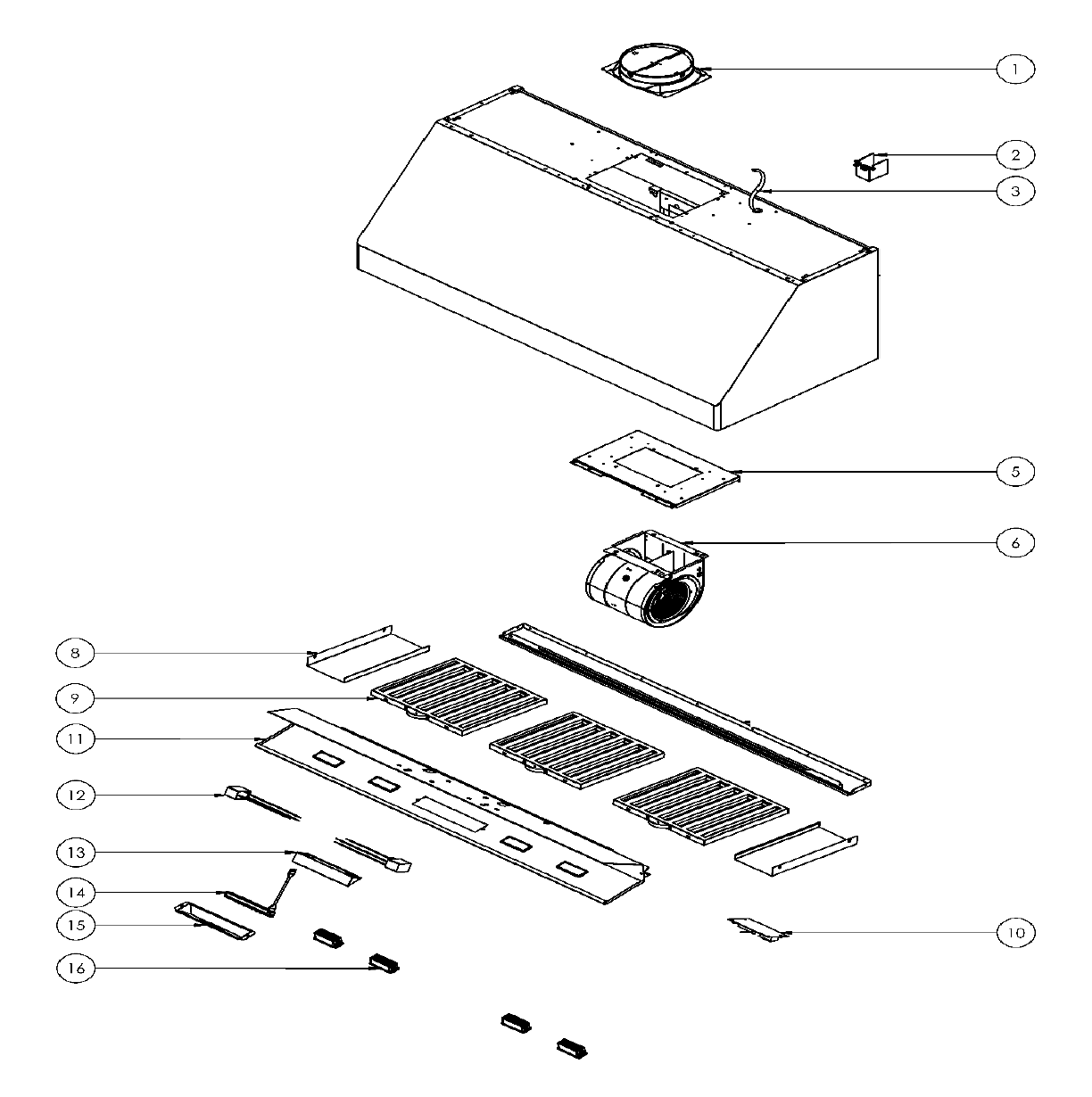 1
2
3
5
6
8
9
11
12
13
14
15
16
10