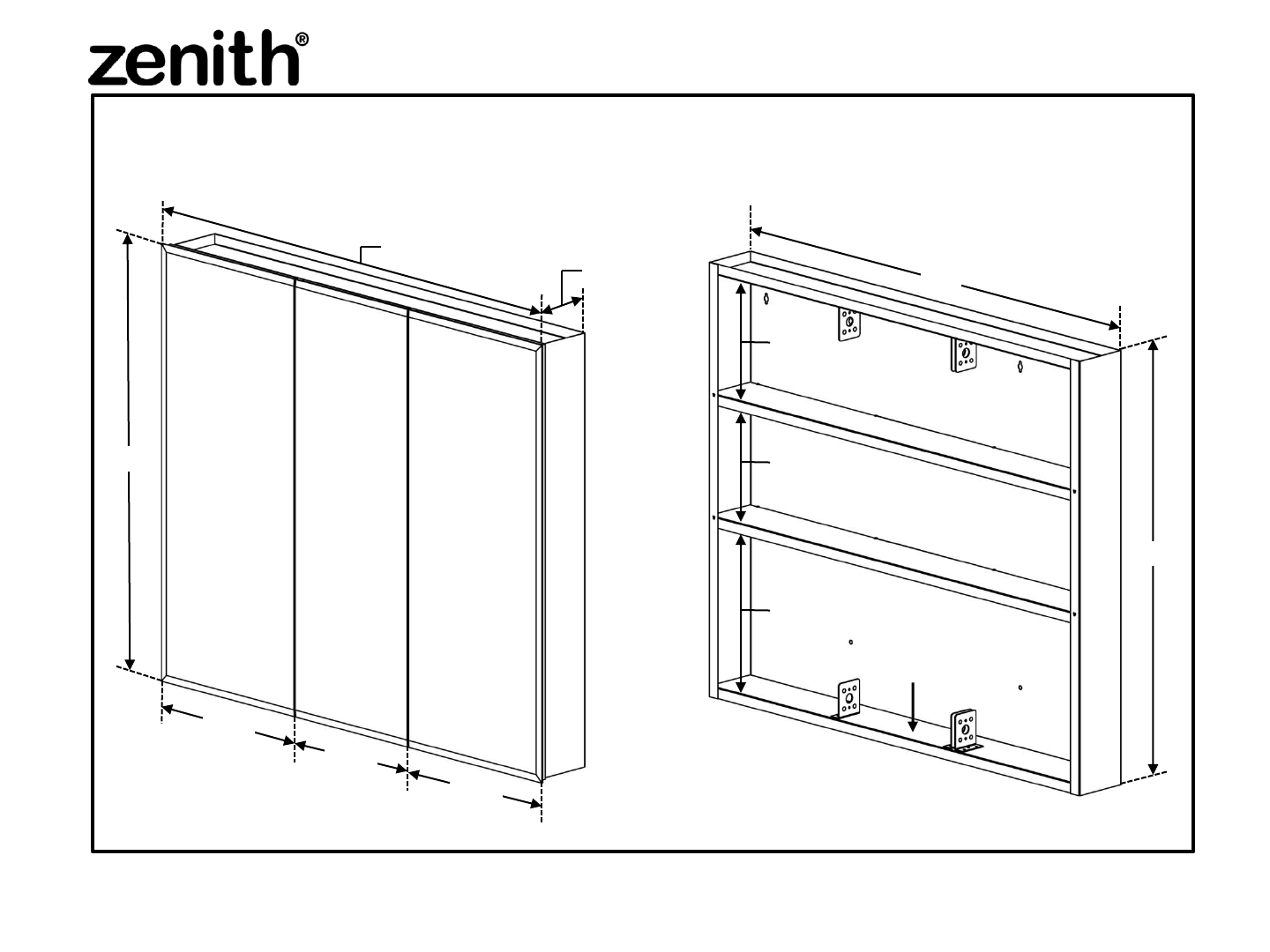 zenith®