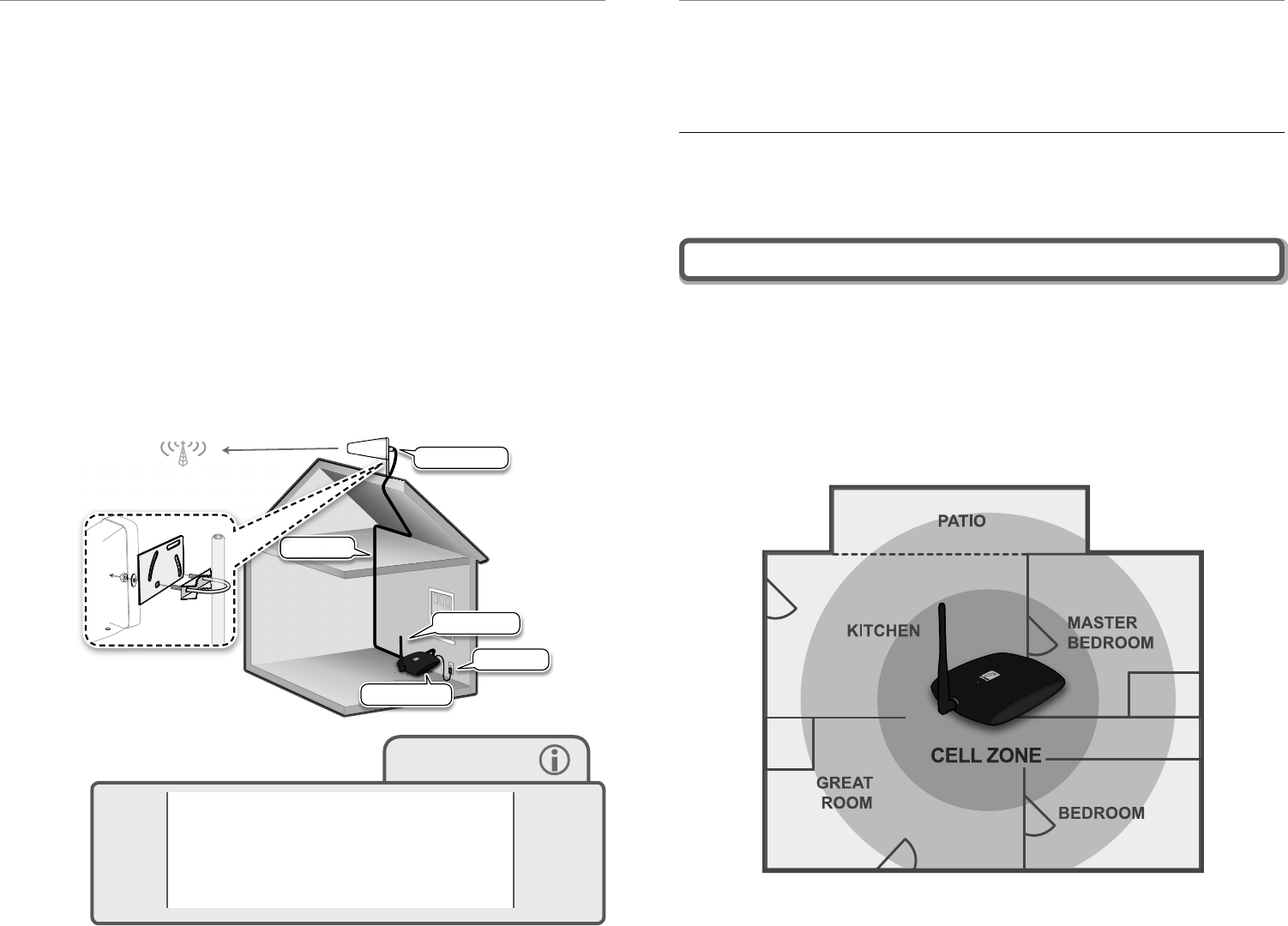 PATIO

KITCHEN

MASTER BEDROOM

CELL ZONE

GREAT ROOM

BEDROOM