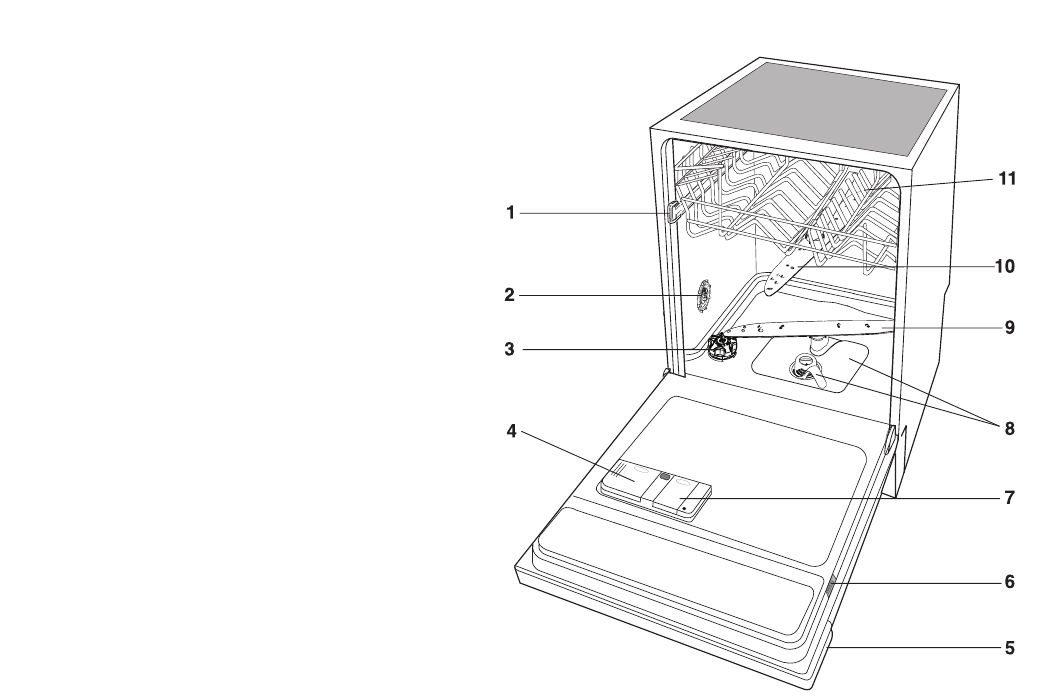 1
2
3
4
11
10
9
8
7
6
5