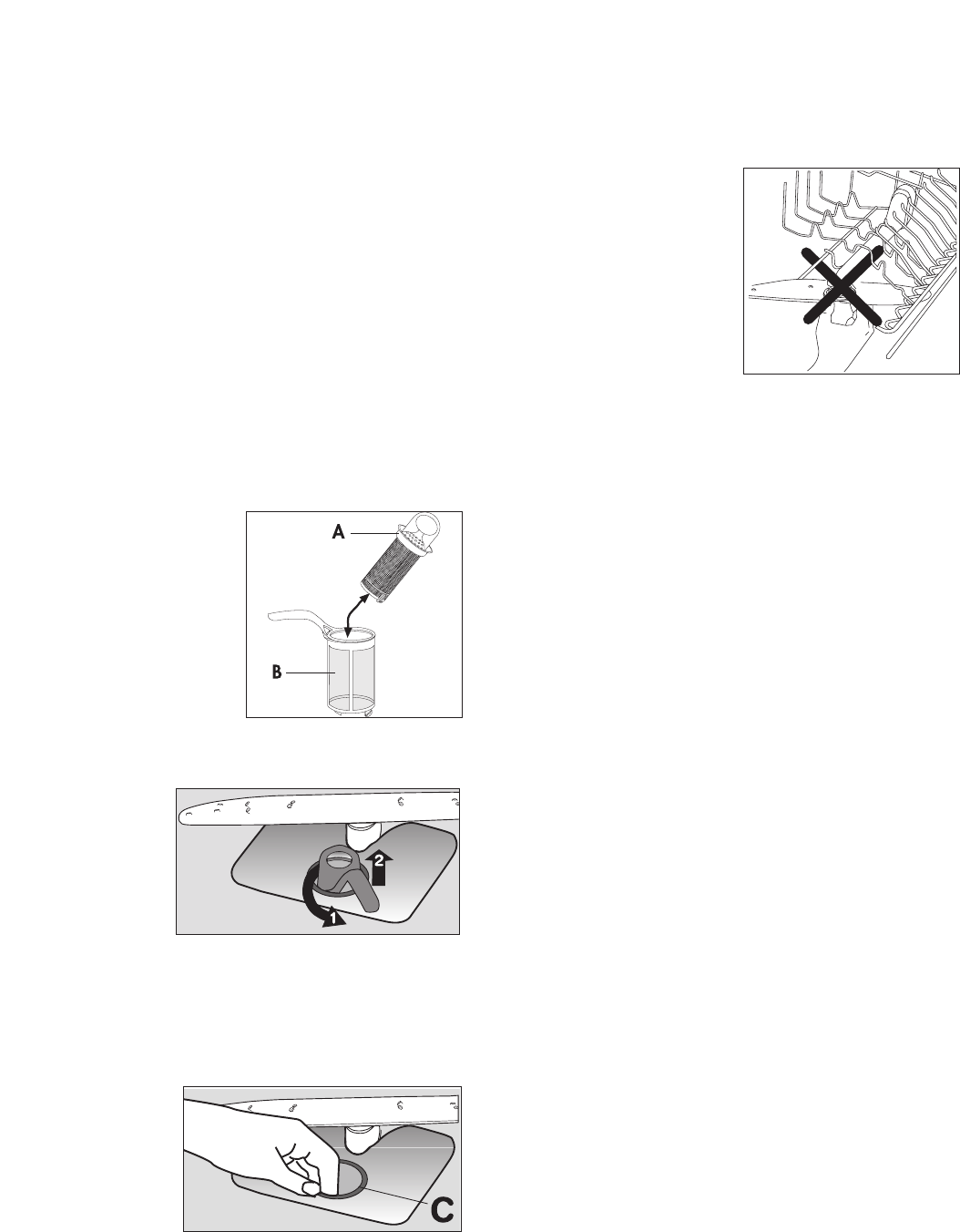 A

B

2

1

C