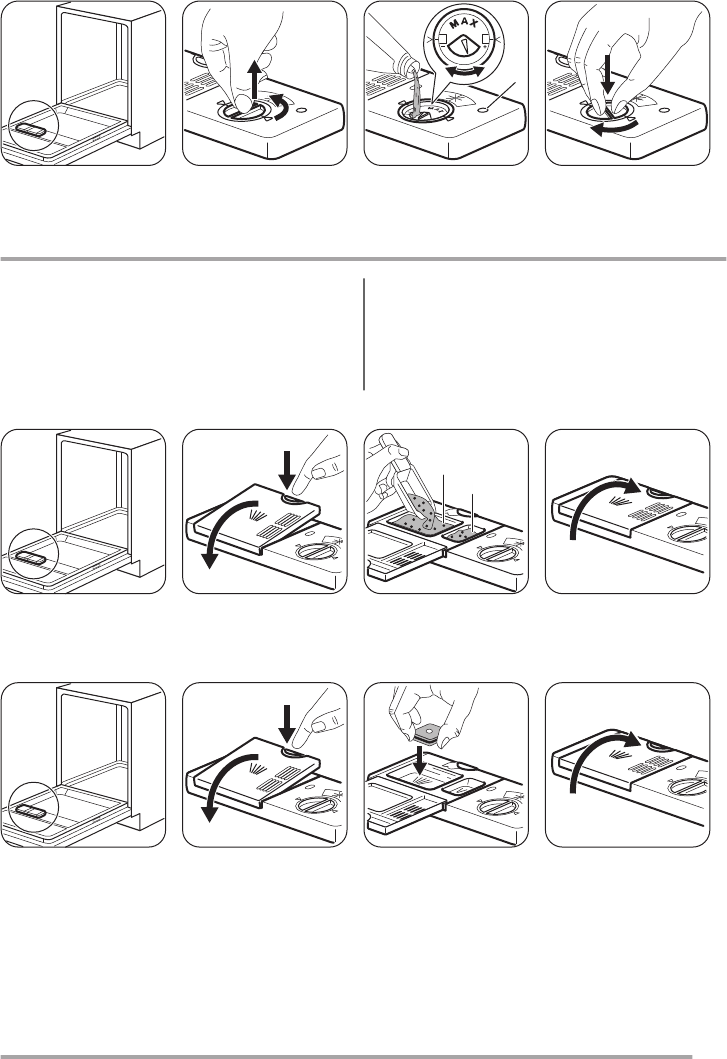 MAX