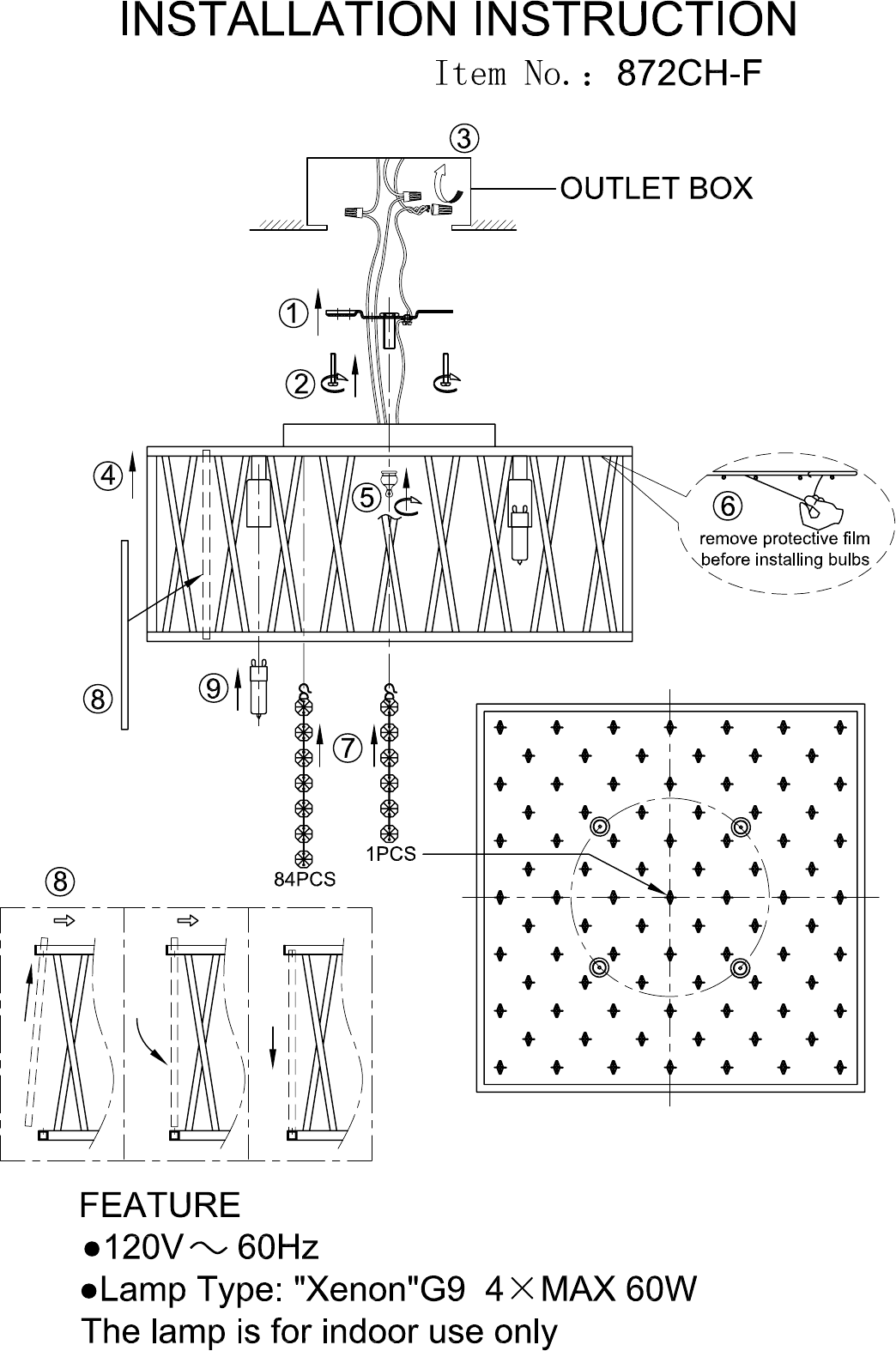 INSTALLATION INSTRUCTION

Item No.: 872CH-F

③

OUTLET BOX

①

②

④

⑤

⑥

remove protective film before installing bulbs

⑧

⑨

⑦

84PCS

1PCS

⑧

FEATURE

●120V ～ 60Hz

●Lamp Type: "Xenon"G9 4×MAX 60W

The lamp is for indoor use only