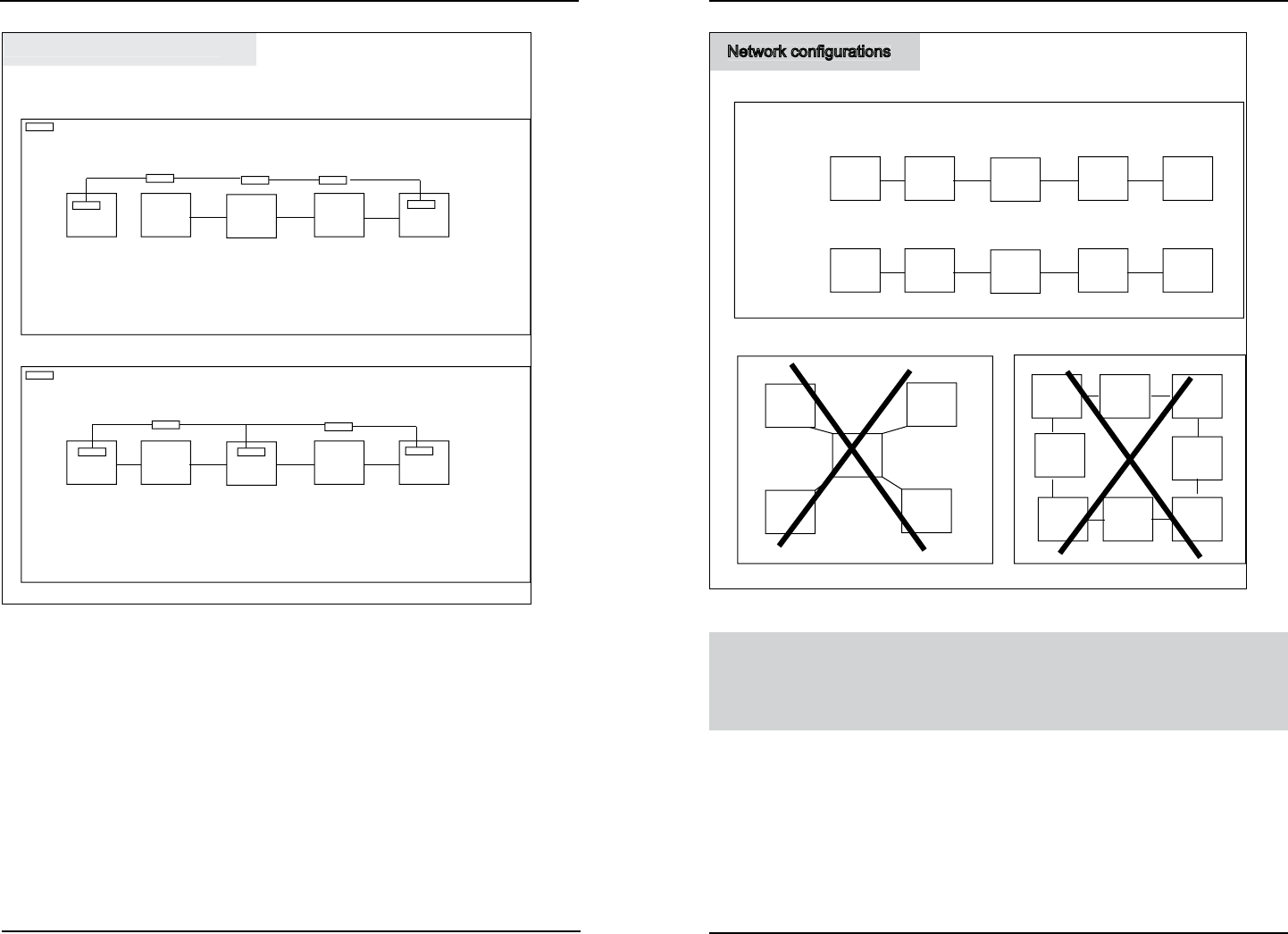 Network configurations