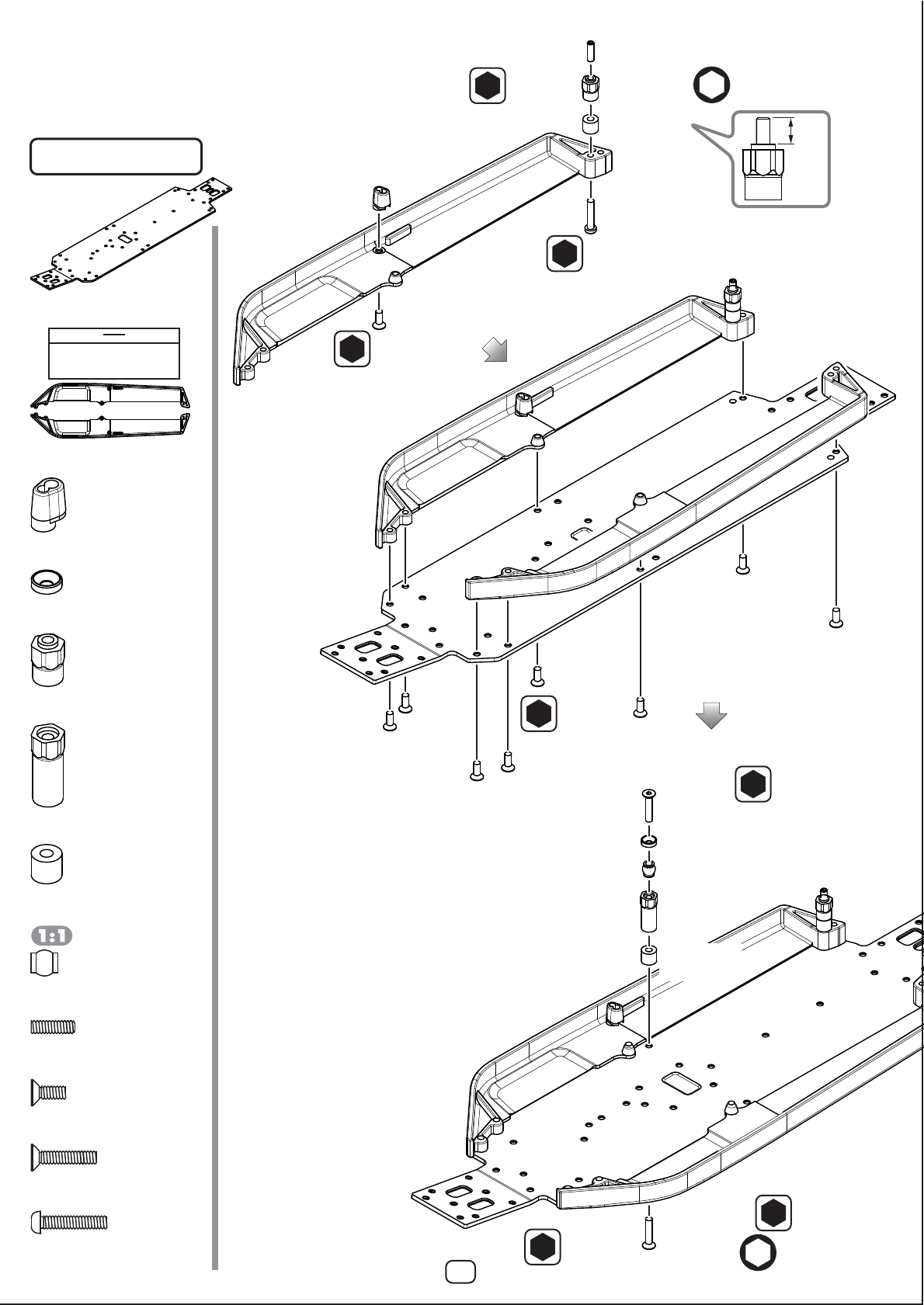 1:1