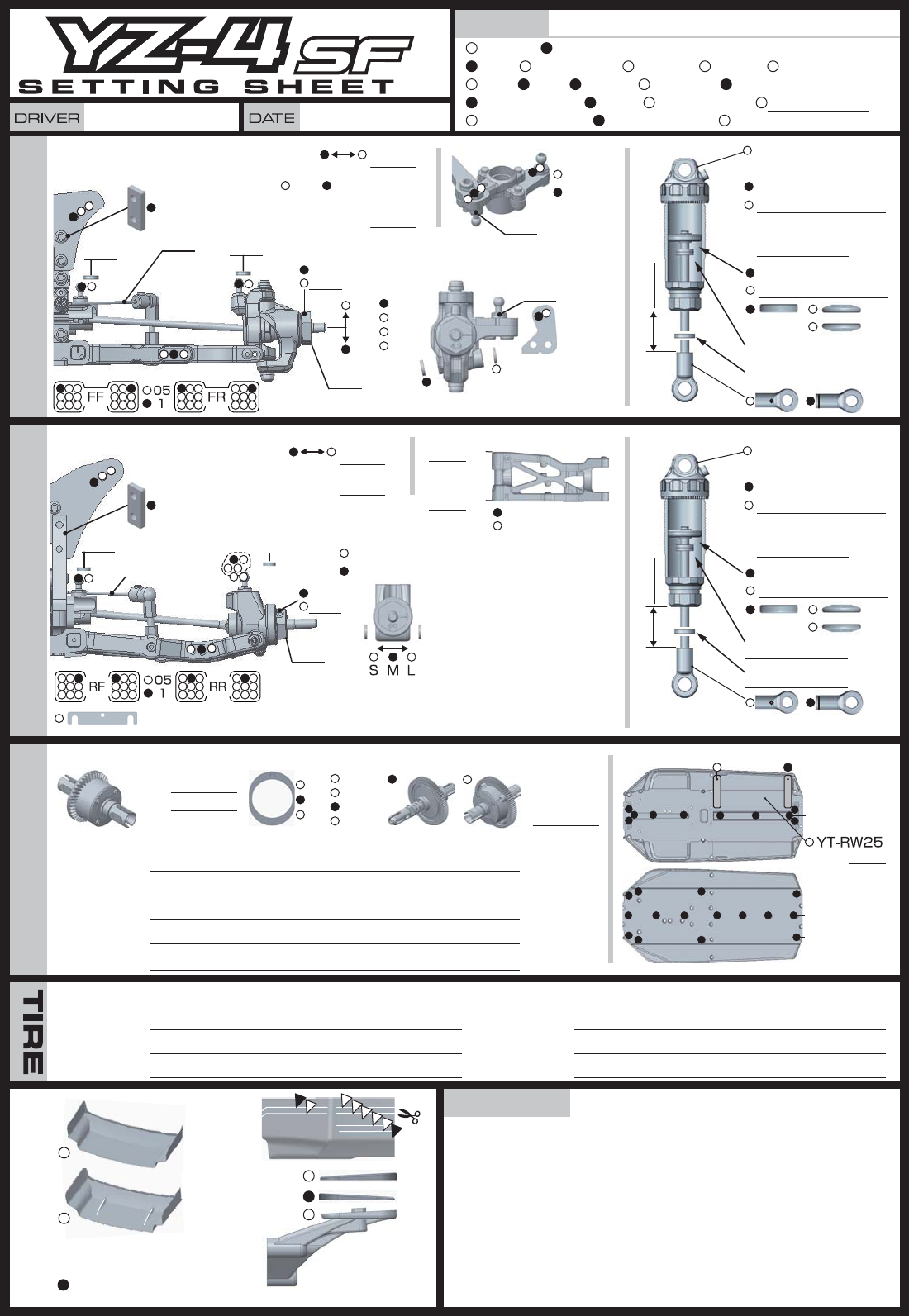 YZ-4 SF
SETTING SHEET

DRIVER

DATE

FF

05

1

FR

RF

05

1

RR

S M L

YT-RW25

TIRE