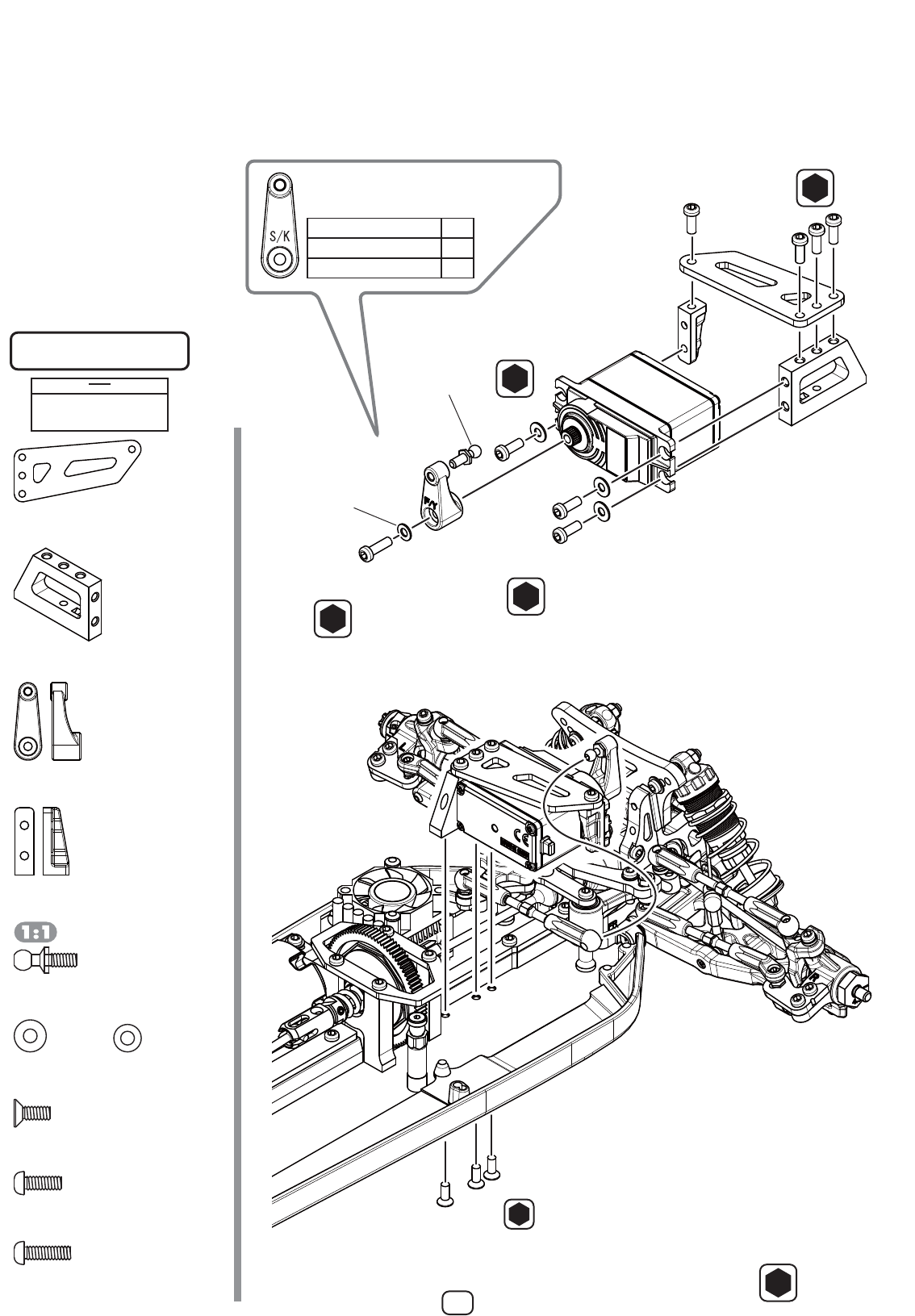 S/K

1:1