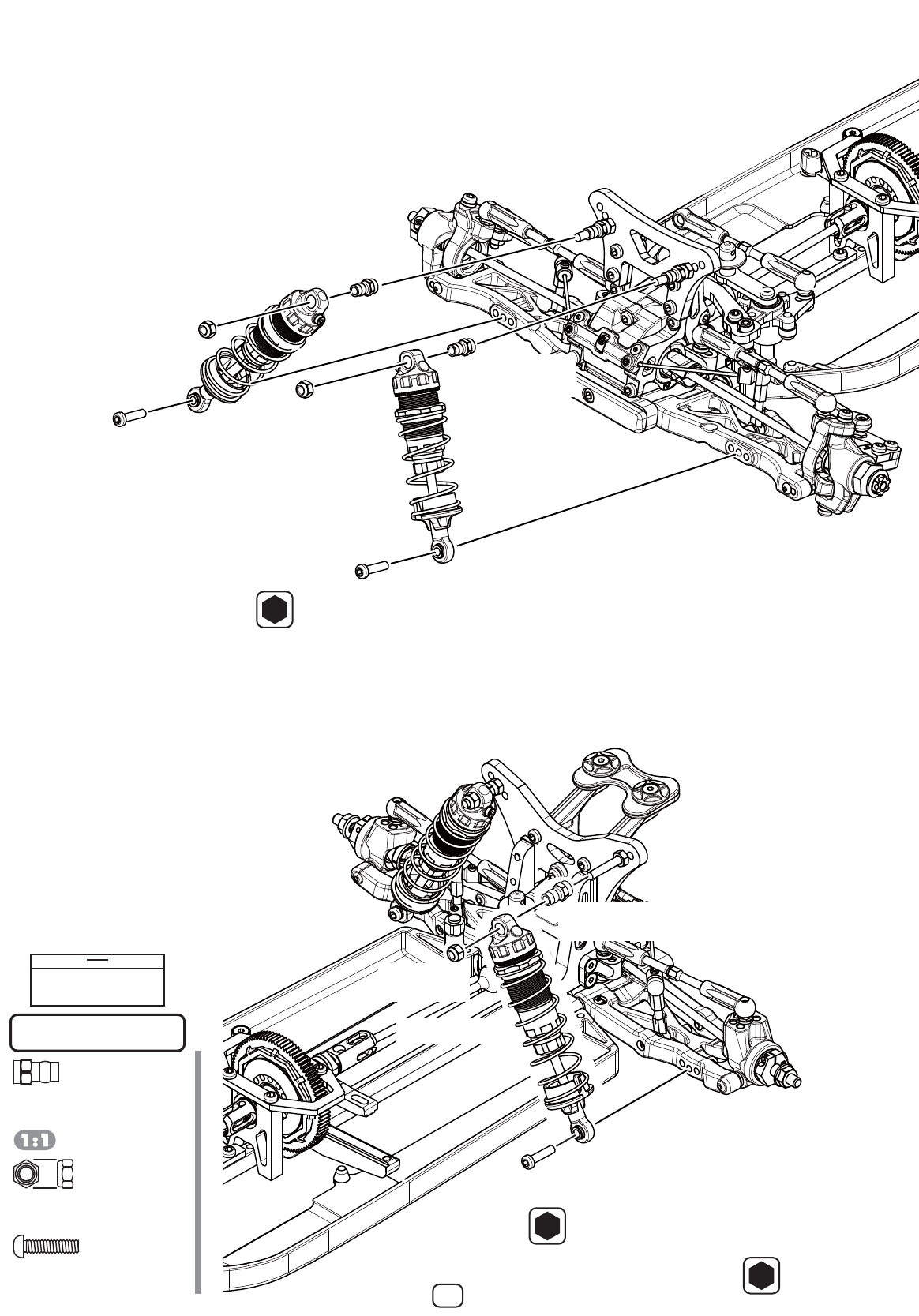 1:1