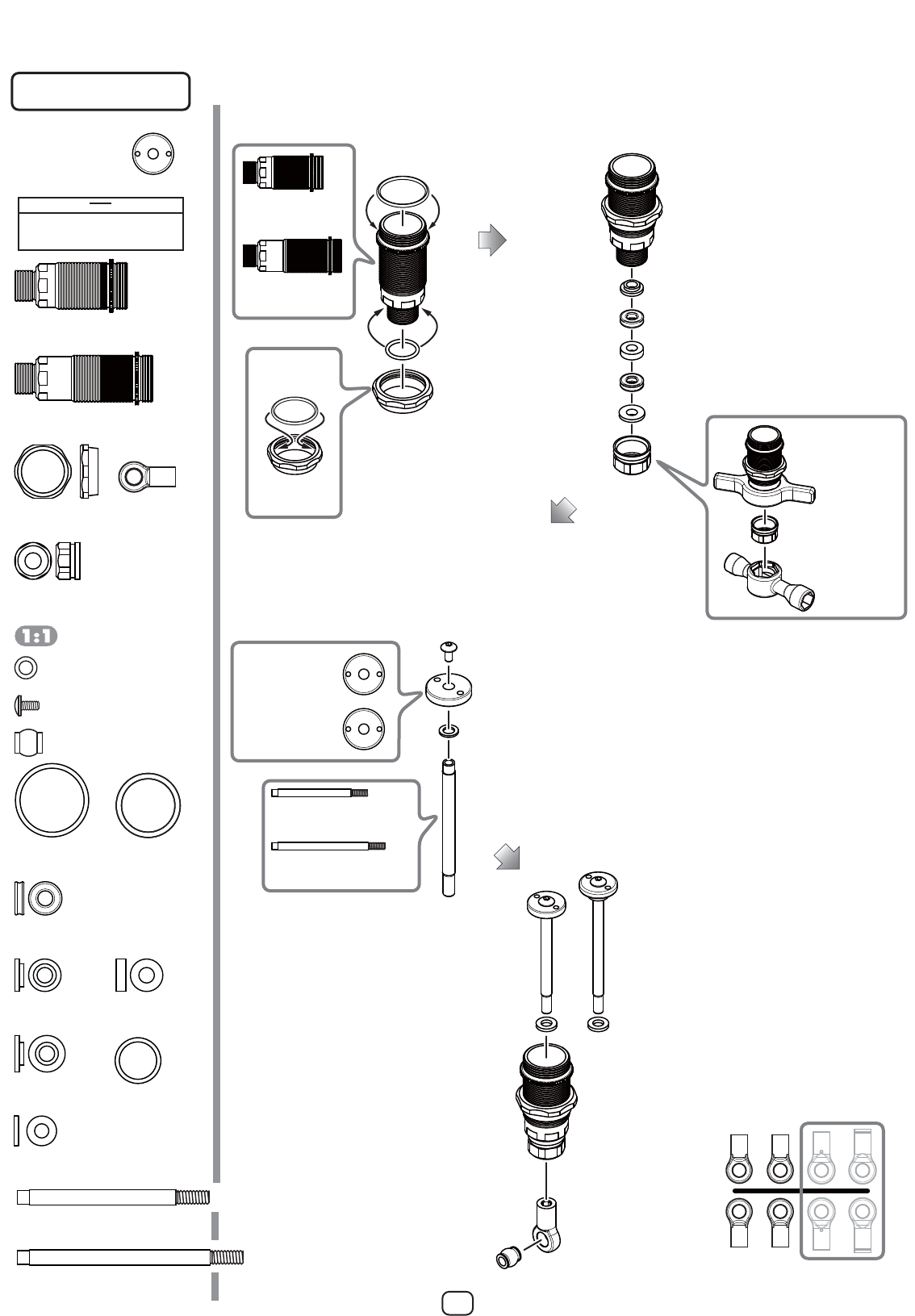 1:1