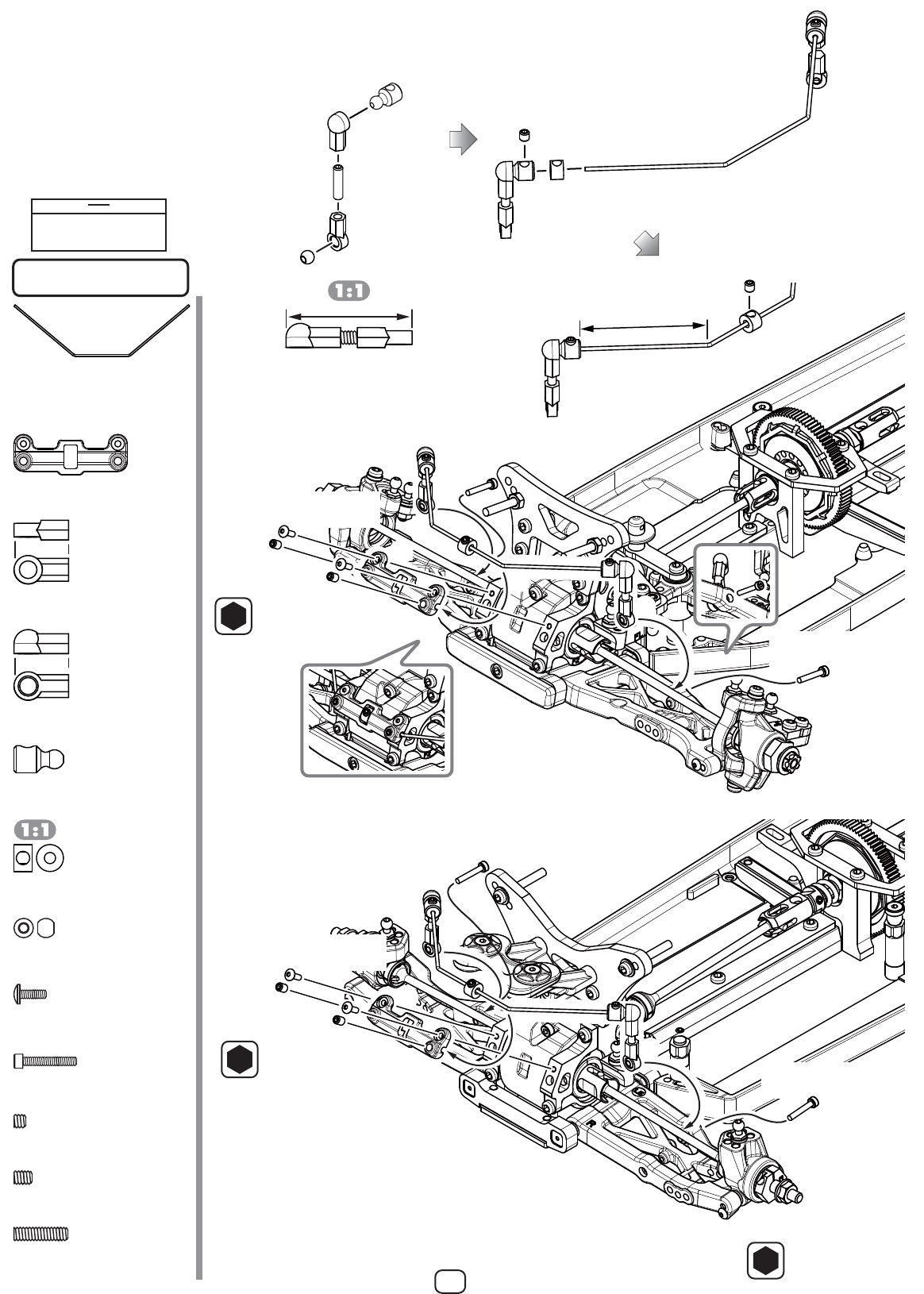 1:1

1:1