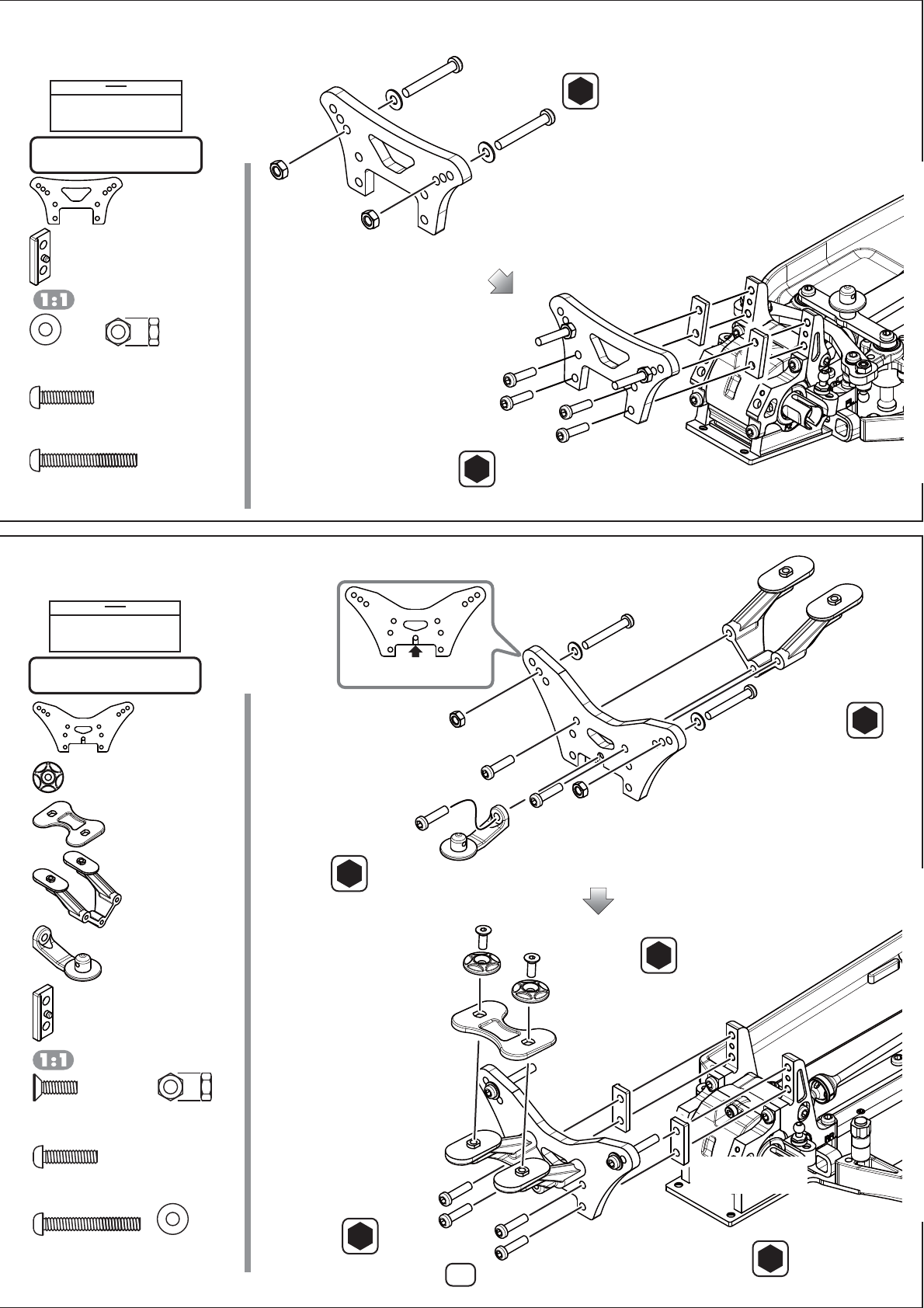 1:1

1:1