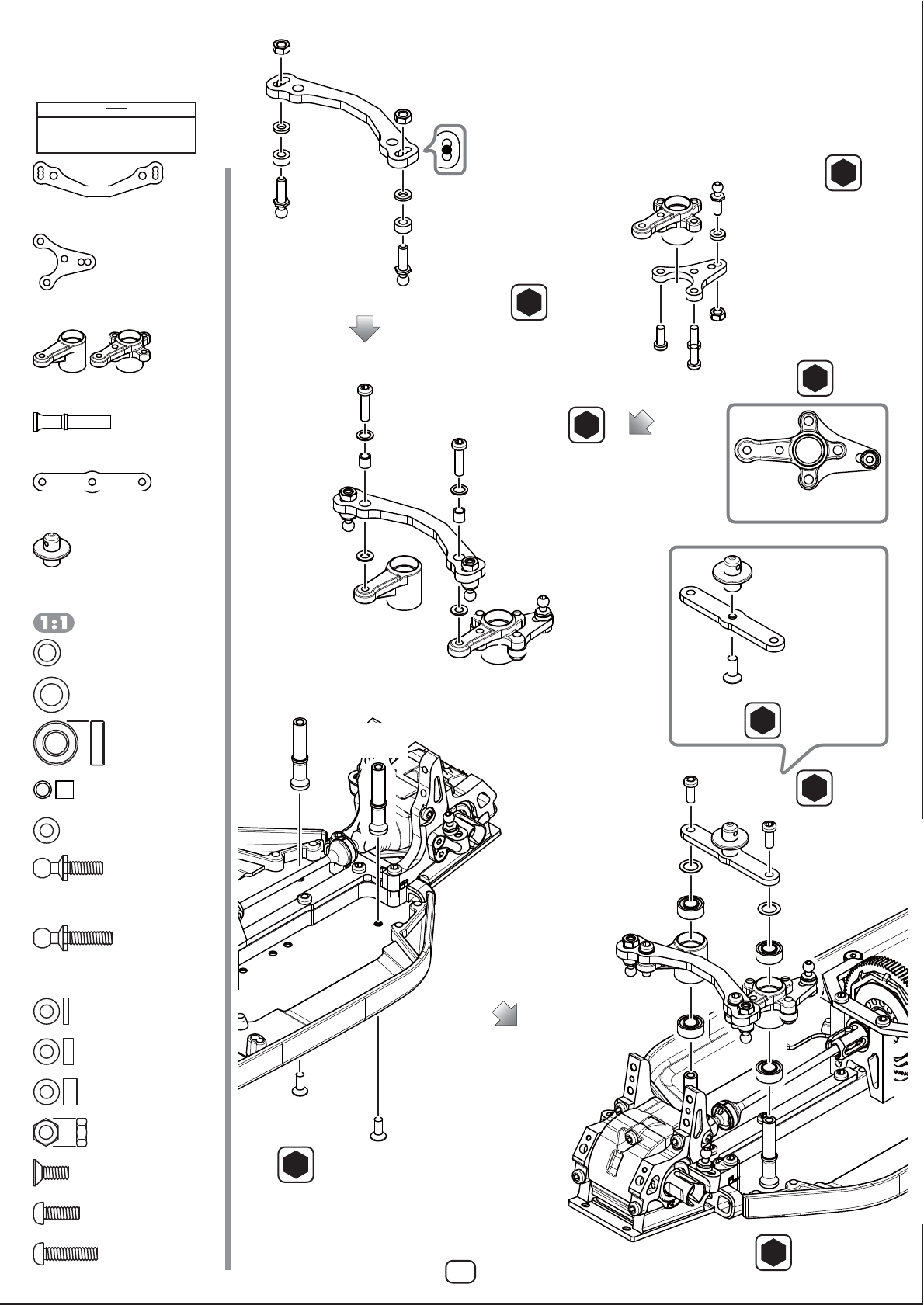 1:1