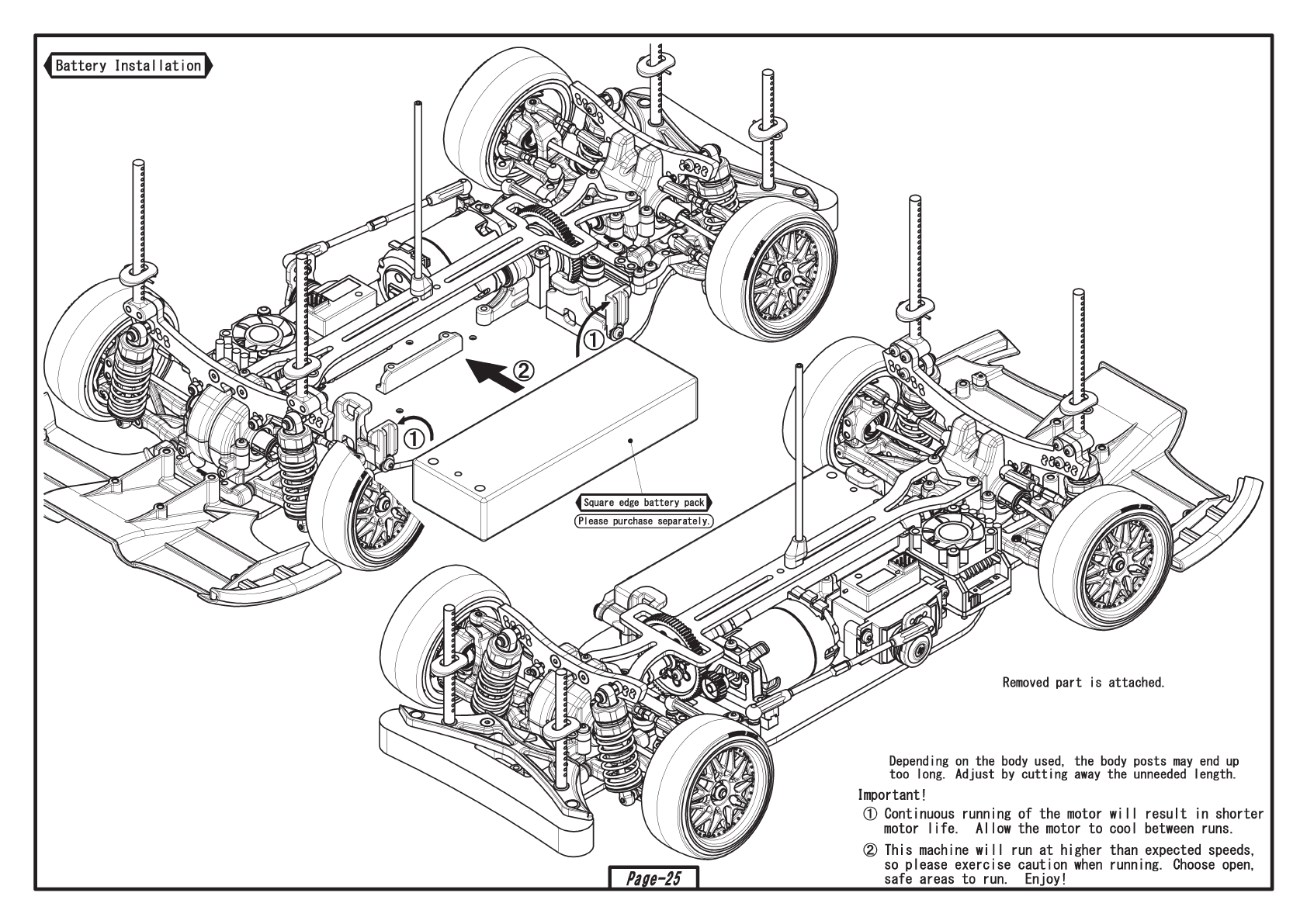 Battery Installation

①

②

①

Square edge battery pack

Please purchase separately.

Removed part is attached.

Depending on the body used, the body posts may end up too long. Adjust by cutting away the unneeded length.

Important!

① Continuous running of the motor will result in shorter motor life. Allow the motor to cool between runs.

② This machine will run at higher than expected speeds, so please exercise caution when running. Choose open, safe areas to run. Enjoy!

Page-25