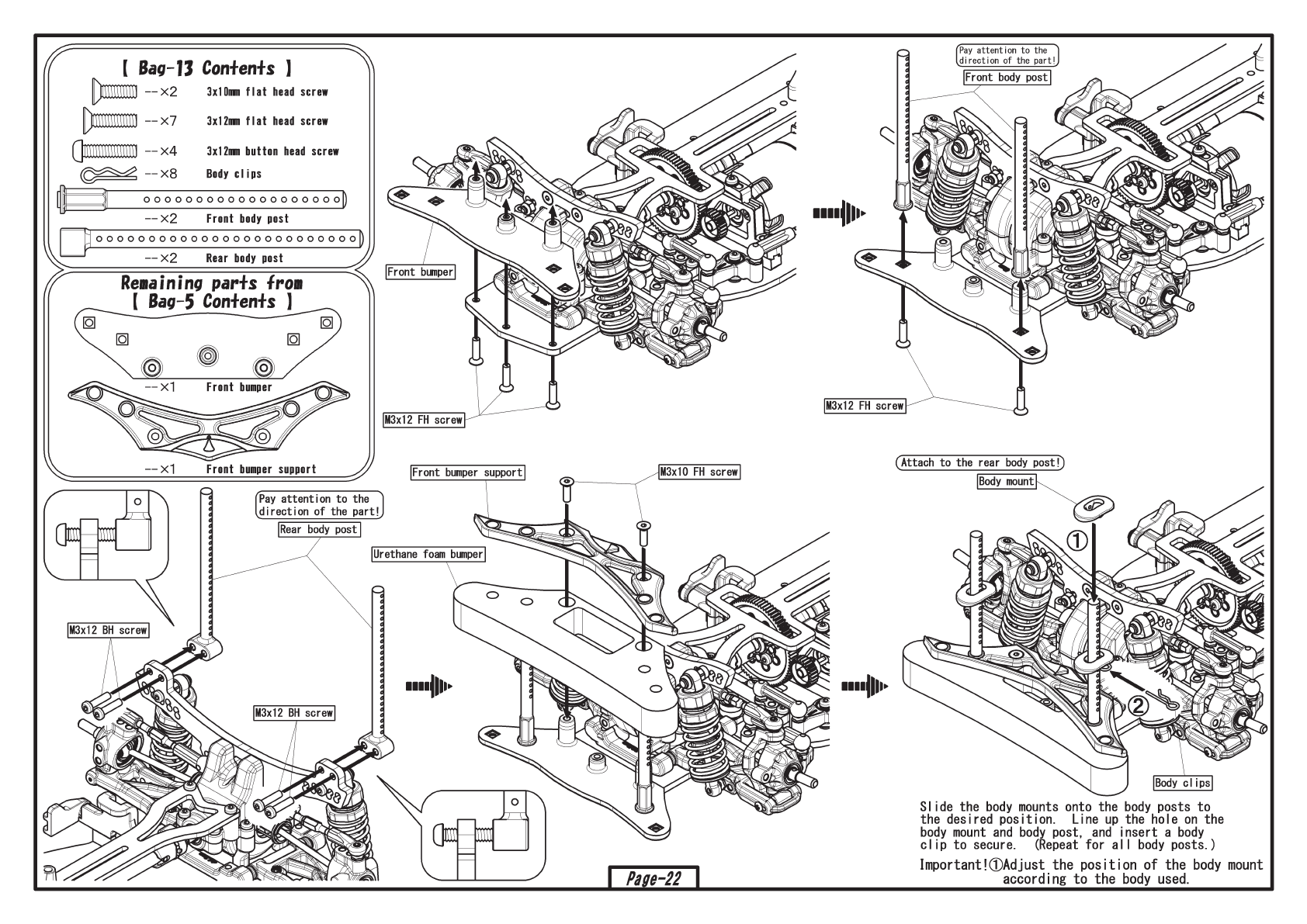 【 Bag-13 Contents 】
--×2 3x10mm flat head screw
--×7 3x12mm flat head screw
--×4 3x12mm button head screw
--×8 Body clips
--×2 Front body post
--×2 Rear body post

Remaining parts from
【 Bag-5 Contents 】
--×1 Front bumper
--×1 Front bumper support

Front bumper
M3x12 FH screw

Pay attention to the direction of the part!
Front body post
M3x12 FH screw

Pay attention to the direction of the part!
Rear body post
M3x12 BH screw
M3x12 BH screw

Front bumper support
M3x10 FH screw
Urethane foam bumper

Attach to the rear body post!
Body mount
①
②
Body clips

Slide the body mounts onto the body posts to the desired position. Line up the hole on the body mount and body post, and insert a body clip to secure. (Repeat for all body posts.)
Important!①Adjust the position of the body mount according to the body used.

Page-22