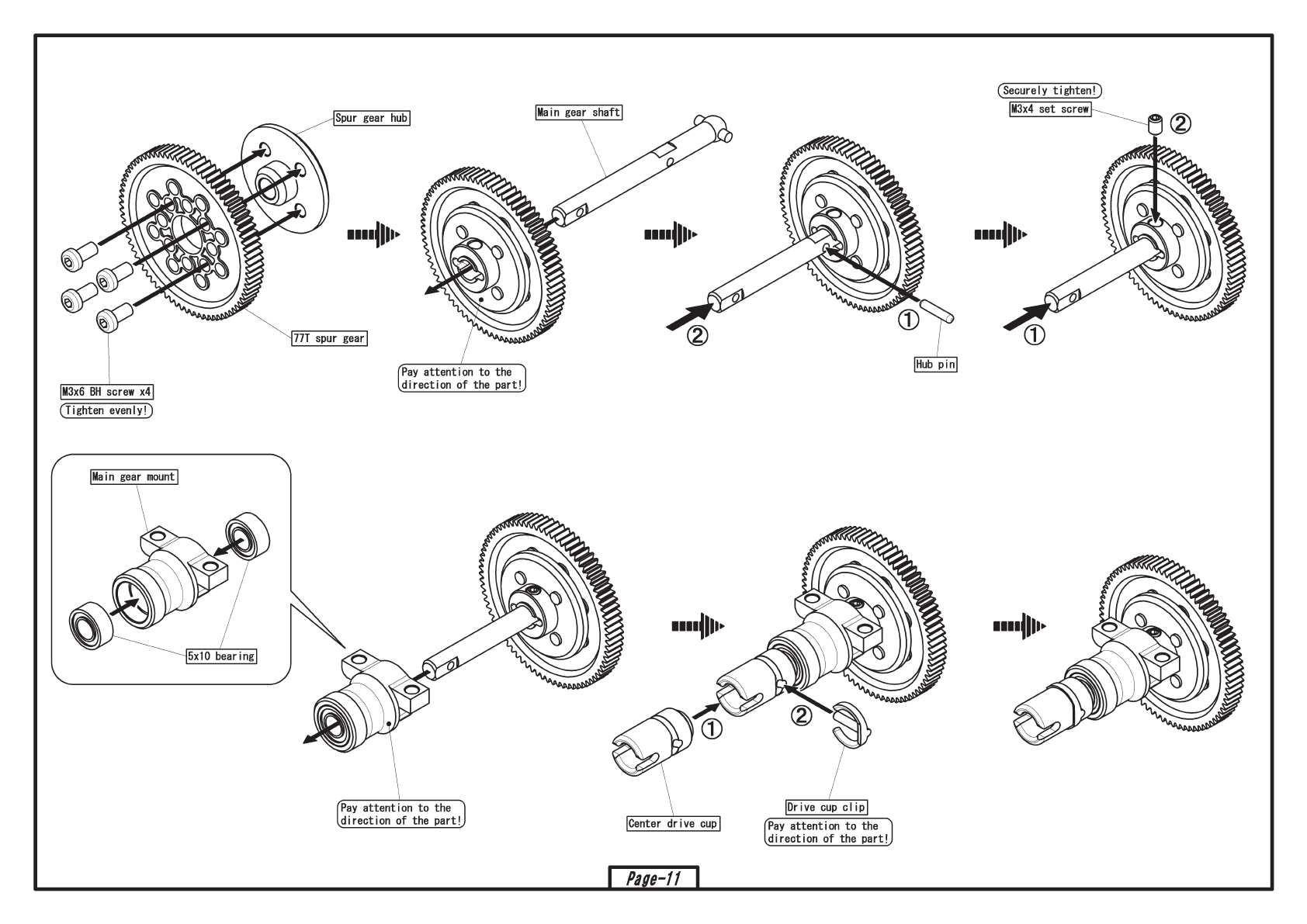 Spur gear hub

77T spur gear

M3x6 BH screw x4

Tighten evenly!

Main gear shaft

Pay attention to the direction of the part!

②

①

Hub pin

Securely tighten!

M3x4 set screw

②

①

Main gear mount

5x10 bearing

Pay attention to the direction of the part!

①

②

Center drive cup

Drive cup clip

Pay attention to the direction of the part!

Page-11