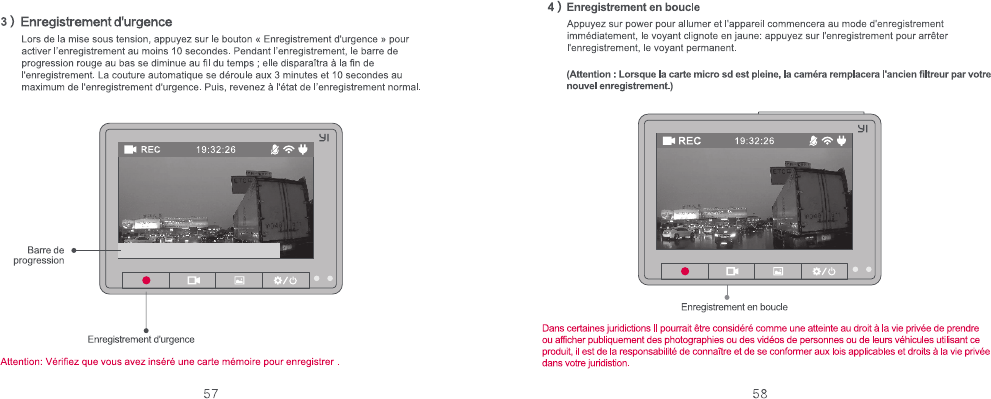 3 ) Enregistrement d'urgence

Lors de la mise sous tension, appuyez sur le bouton « Enregistrement d'urgence » pour activer l'enregistrement au moins 10 secondes. Pendant l'enregistrement, le barre de progression rouge au bas se diminue au fil du temps ; elle disparaîtra à la fin de l'enregistrement. La couture automatique se déroule aux 3 minutes et 10 secondes au maximum de l'enregistrement d'urgence. Puis, revenez à l'état de l'enregistrement normal.

REC 19:32:26

YI

Barre de progression

Enregistrement d'urgence

Attention: Vérifiez que vous avez inséré une carte mémoire pour enregistrer .

57

4 ) Enregistrement en boucle

Appuyez sur power pour allumer et l'appareil commencera au mode d'enregistrement immédiatement, le voyant clignote en jaune: appuyez sur l'enregistrement pour arrêter l'enregistrement, le voyant permanent.

(Attention : Lorsque la carte micro sd est pleine, la caméra remplacera l'ancien filtreur par votre nouvel enregistrement.)

REC 19:32:26

YI

Enregistrement en boucle

Dans certaines juridictions Il pourrait être considéré comme une atteinte au droit à la vie privée de prendre ou afficher publiquement des photographies ou des vidéos de personnes ou de leurs véhicules utilisant ce produit, il est de la responsabilité de connaître et de se conformer aux lois applicables et droits à la vie privée dans votre juridistion.

58