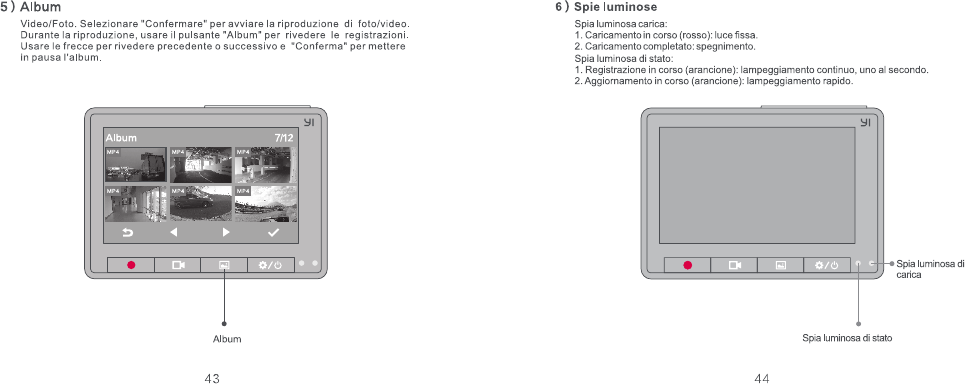 5 ) Album

Video/Foto. Selezionare "Confermare" per avviare la riproduzione di foto/video. Durante la riproduzione, usare il pulsante "Album" per rivedere le registrazioni. Usare le frecce per rivedere precedente o successivo e "Conferma" per mettere in pausa l'album.

YI

Album 7/12

MP4 MP4 MP4

MP4 MP4 MP4

Album

43

6 ) Spie luminose

Spia luminosa carica:
1. Caricamento in corso (rosso): luce fissa.
2. Caricamento completato: spegnimento.
Spia luminosa di stato:
1. Registrazione in corso (arancione): lampeggiamento continuo, uno al secondo.
2. Aggiornamento in corso (arancione): lampeggiamento rapido.

YI

Spia luminosa di carica

Spia luminosa di stato

44