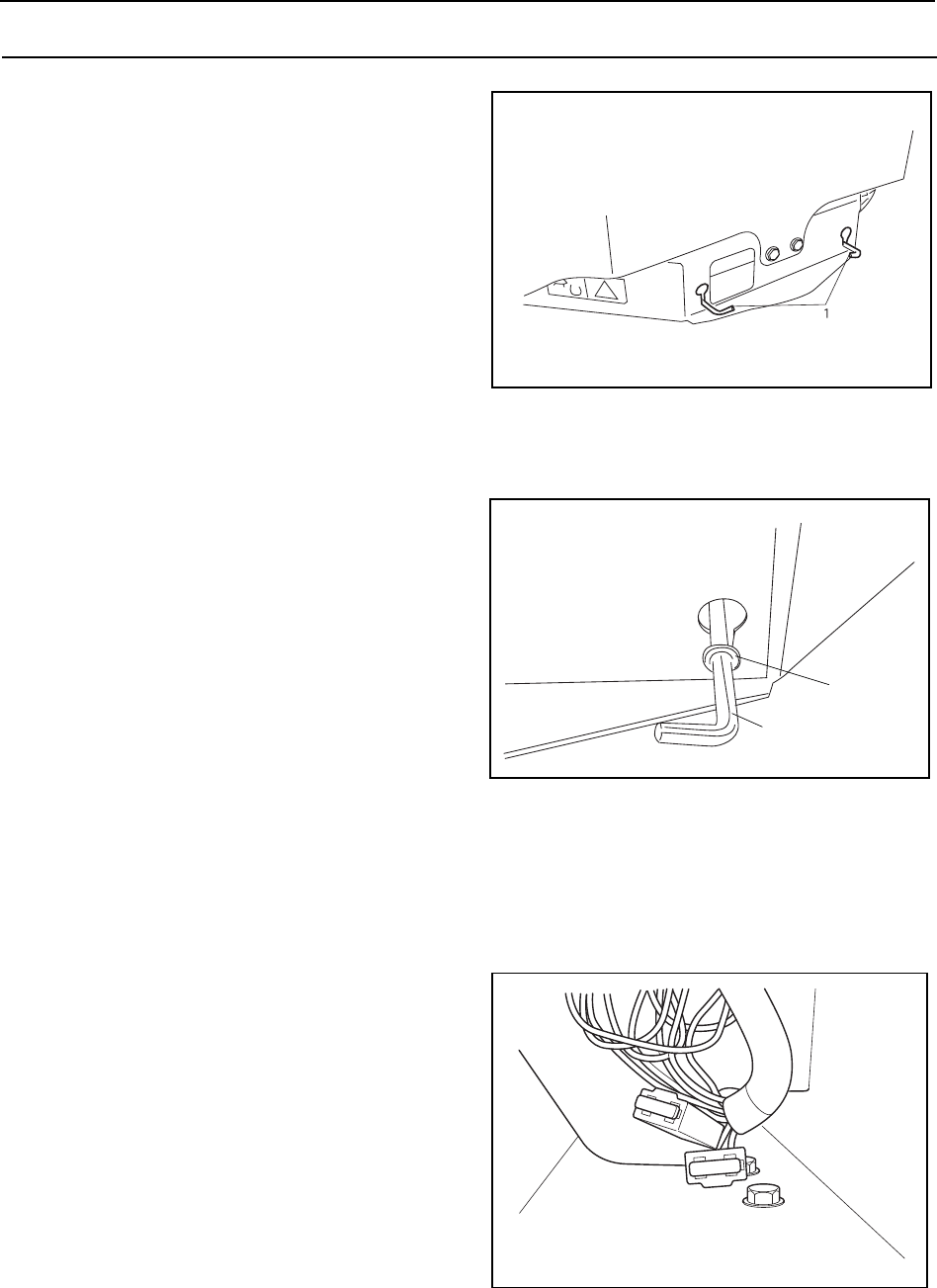 1