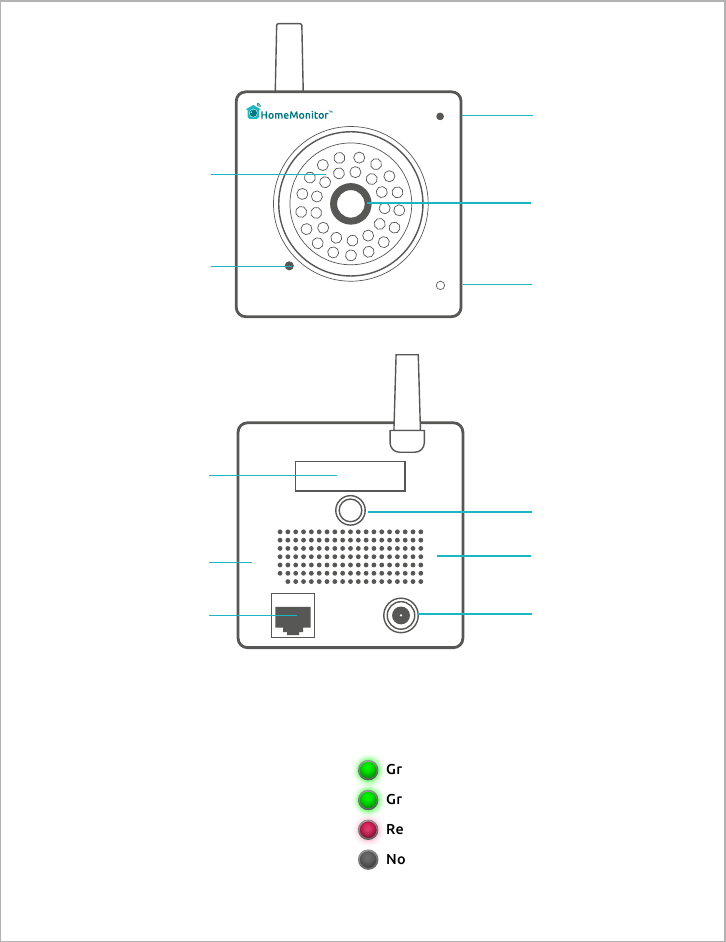 HomeMonitor™

Gr
Gr
Re
No