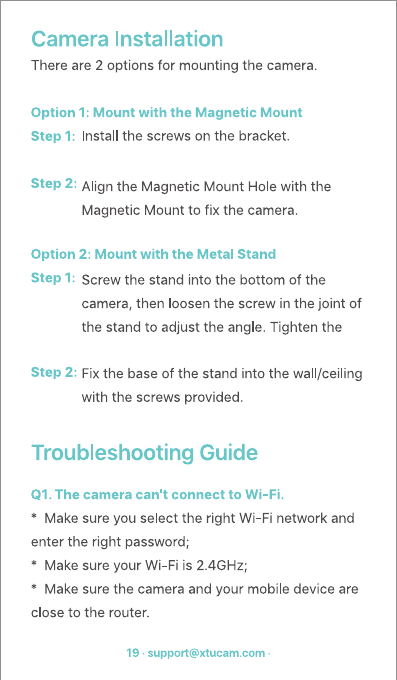 Camera Installation
There are 2 options for mounting the camera.

Option 1: Mount with the Magnetic Mount
Step 1: Install the screws on the bracket.

Step 2: Align the Magnetic Mount Hole with the Magnetic Mount to fix the camera.

Option 2: Mount with the Metal Stand
Step 1: Screw the stand into the bottom of the camera, then loosen the screw in the joint of the stand to adjust the angle. Tighten the

Step 2: Fix the base of the stand into the wall/ceiling with the screws provided.

Troubleshooting Guide

Q1. The camera can't connect to Wi-Fi.
* Make sure you select the right Wi-Fi network and enter the right password;
* Make sure your Wi-Fi is 2.4GHz;
* Make sure the camera and your mobile device are close to the router.

19 · support@xtucam.com ·