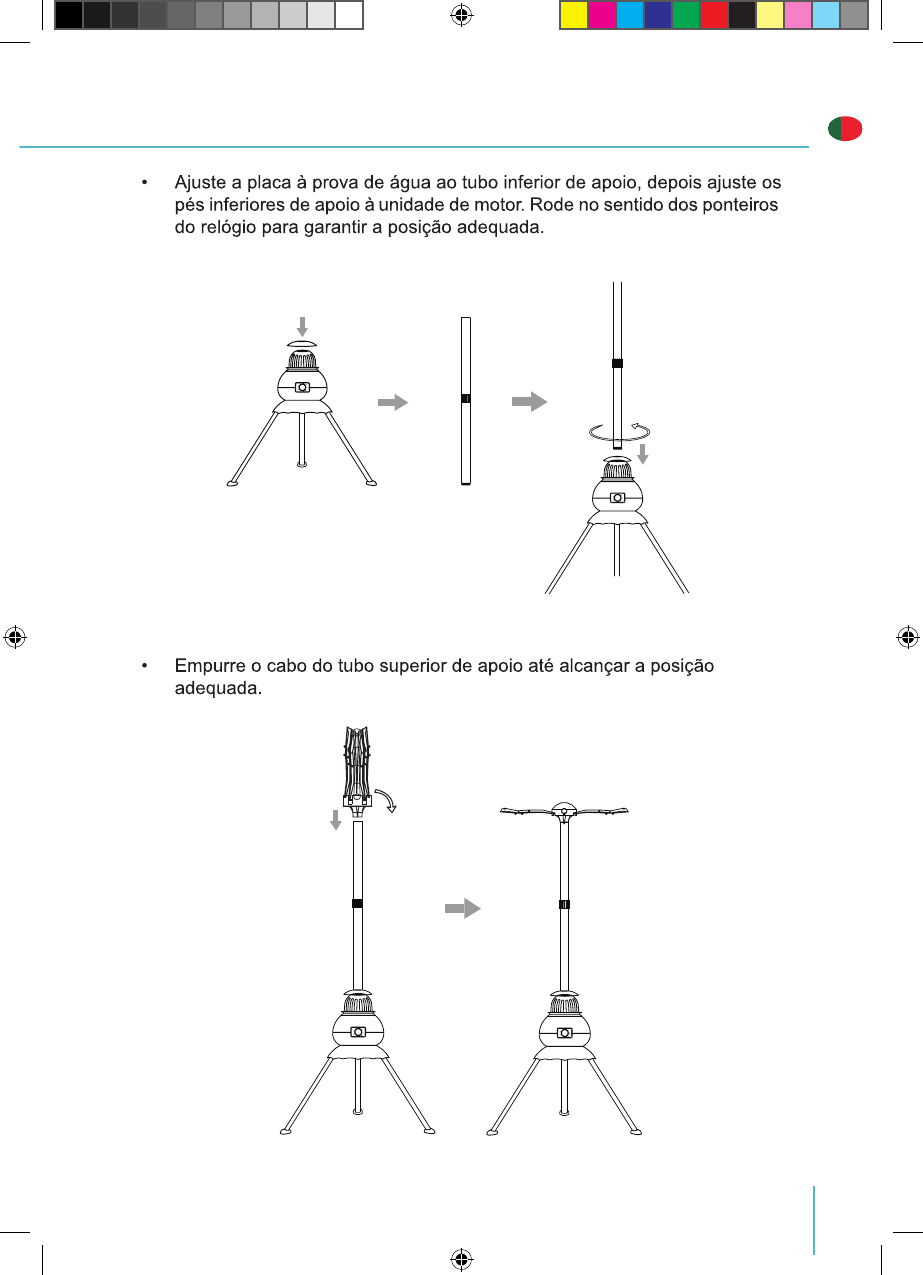 • Ajuste a placa à prova de água ao tubo inferior de apoio, depois ajuste os pés inferiores de apoio à unidade de motor. Rode no sentido dos ponteiros do relógio para garantir a posição adequada.

• Empurre o cabo do tubo superior de apoio até alcançar a posição adequada.