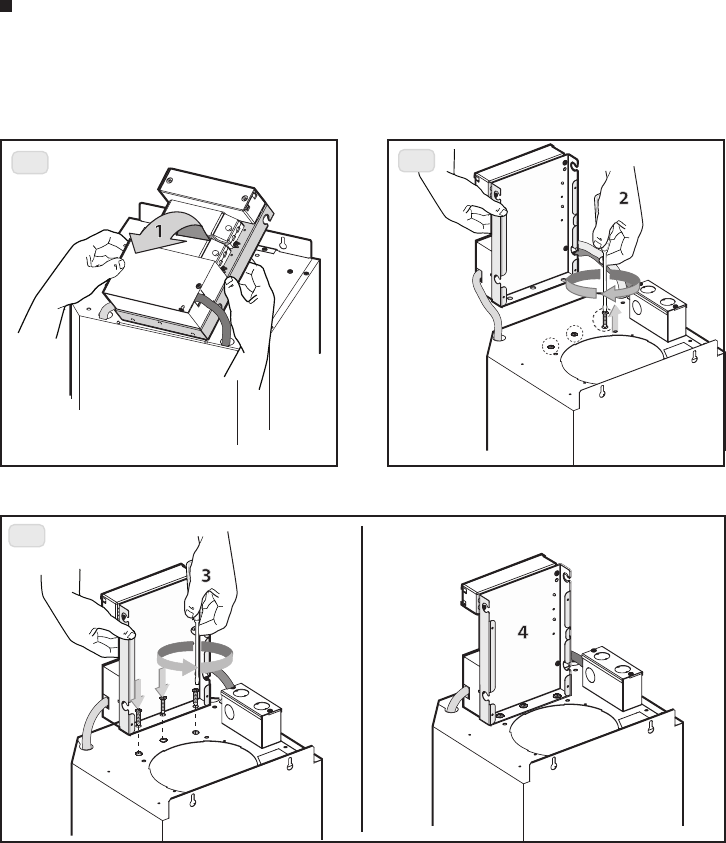 1

2

3

4