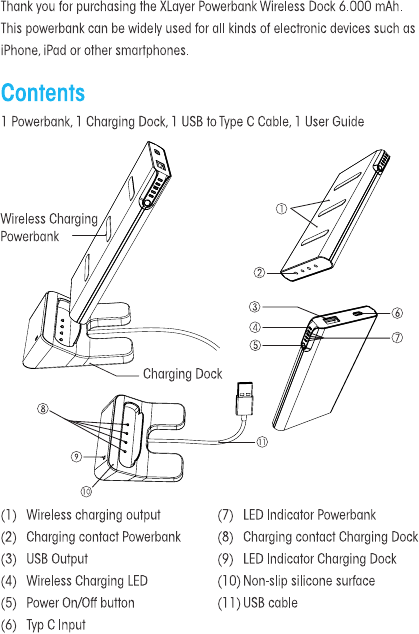 Thank you for purchasing the XLayer Powerbank Wireless Dock 6.000 mAh. This powerbank can be widely used for all kinds of electronic devices such as iPhone, iPad or other smartphones.

Contents

1 Powerbank, 1 Charging Dock, 1 USB to Type C Cable, 1 User Guide

Wireless Charging Powerbank

Charging Dock

①

②

③

④

⑤

⑥

⑦

⑧

⑨

⑩

⑪

(1) Wireless charging output
(2) Charging contact Powerbank
(3) USB Output
(4) Wireless Charging LED
(5) Power On/Off button
(6) Typ C Input

(7) LED Indicator Powerbank
(8) Charging contact Charging Dock
(9) LED Indicator Charging Dock
(10) Non-slip silicone surface
(11) USB cable